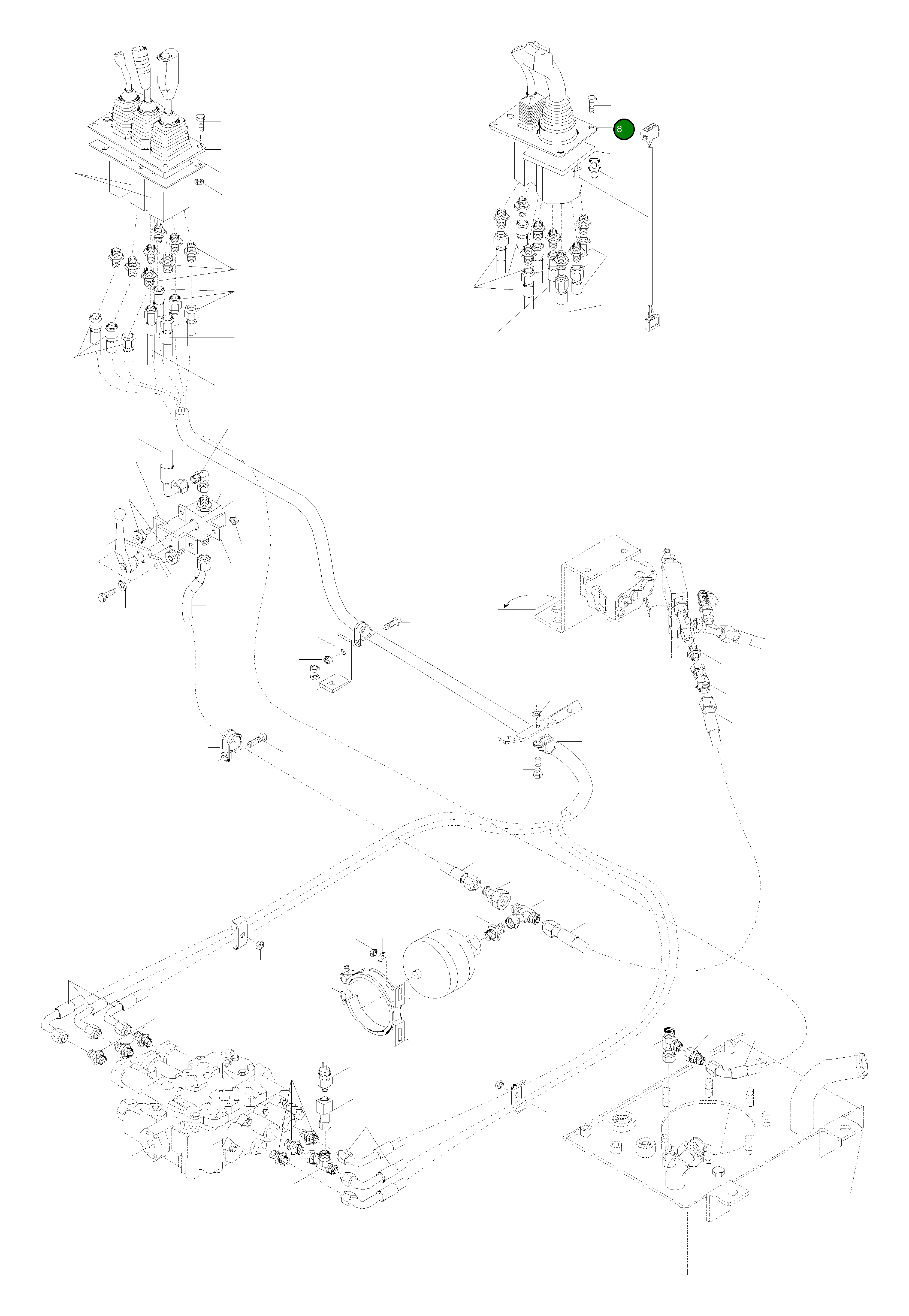 8