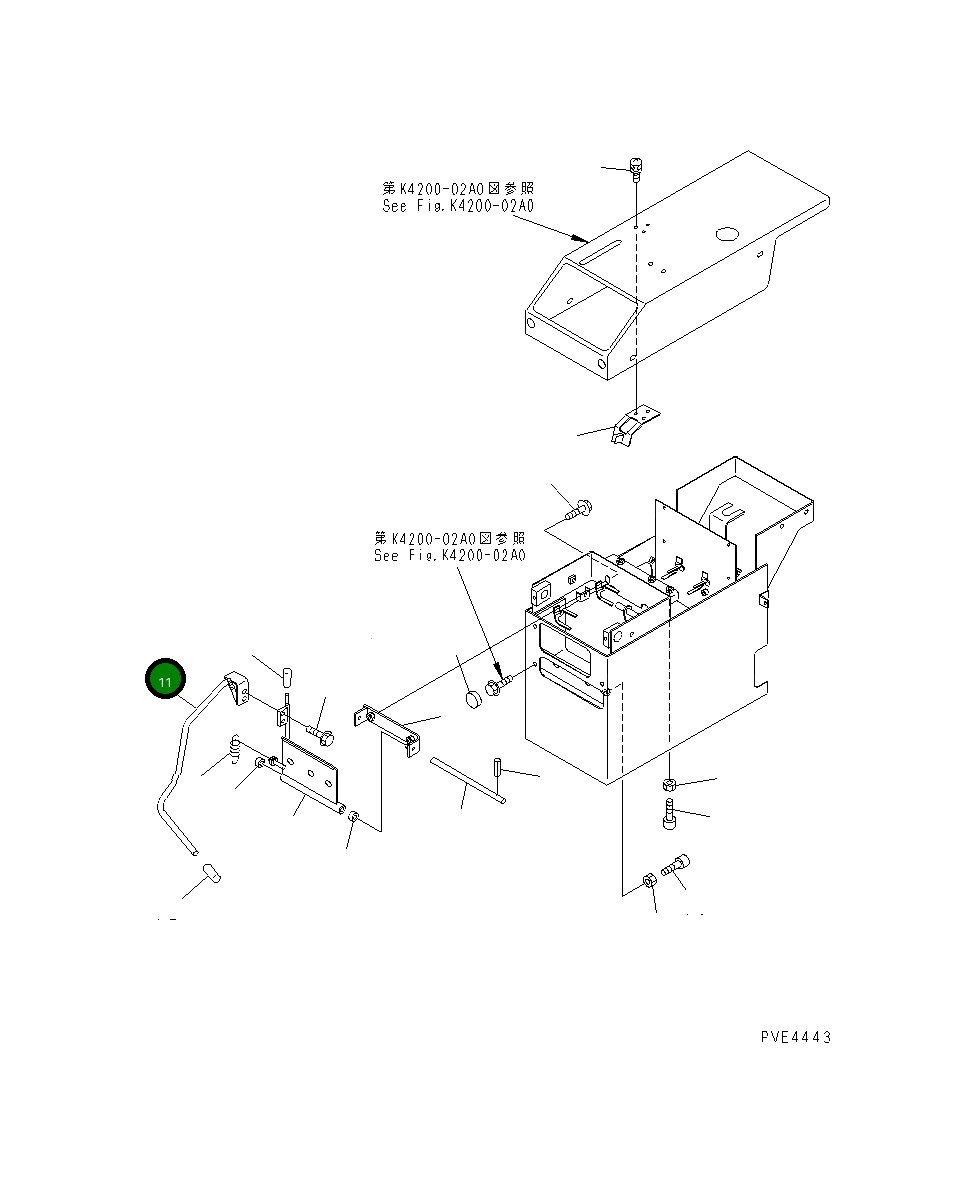 第K4200-02A0図参照
See Fig.K4200-02A0

第K4200-02A0図参照
See Fig.K4200-02A0

11

PVE4443