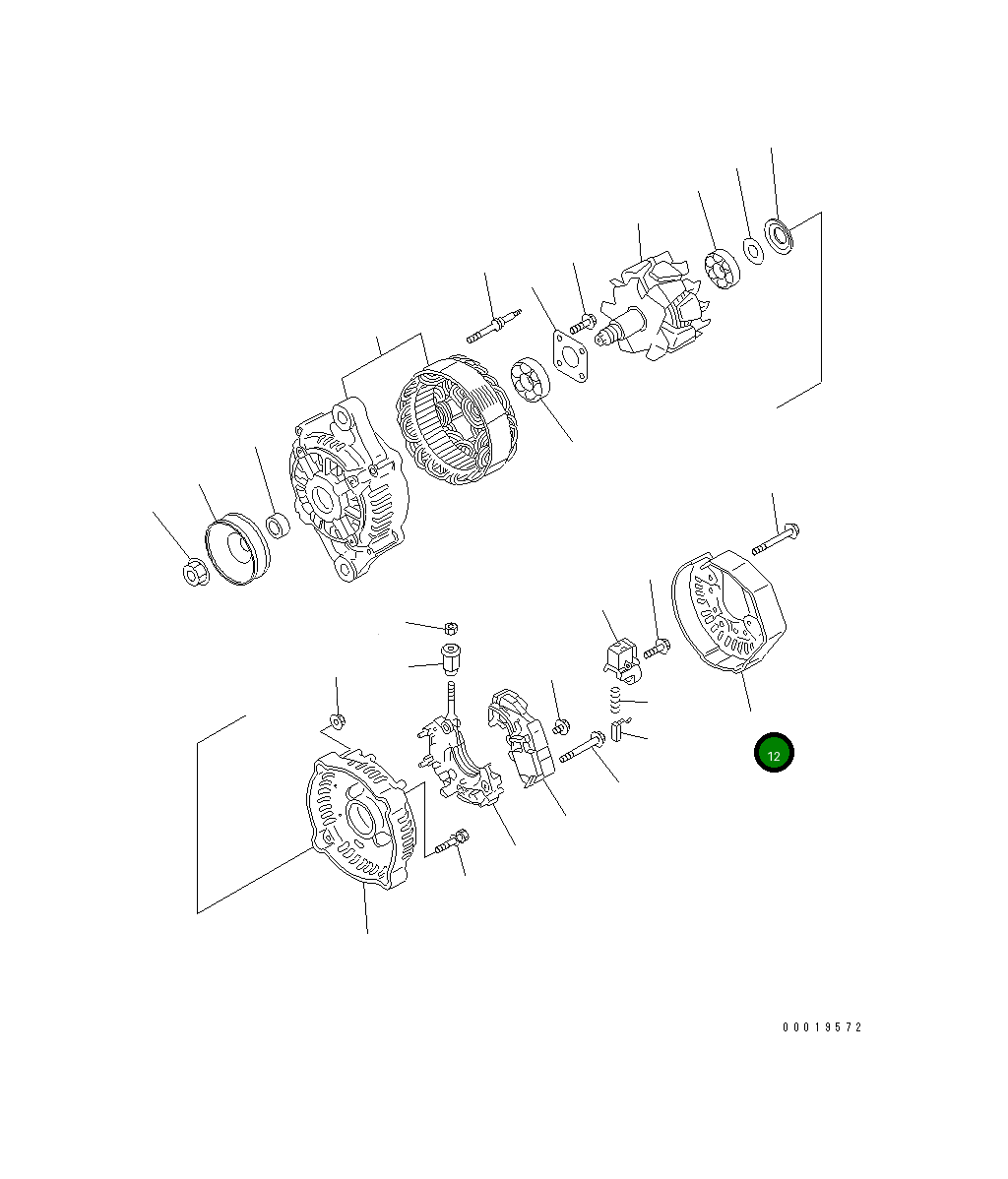 12

00019572