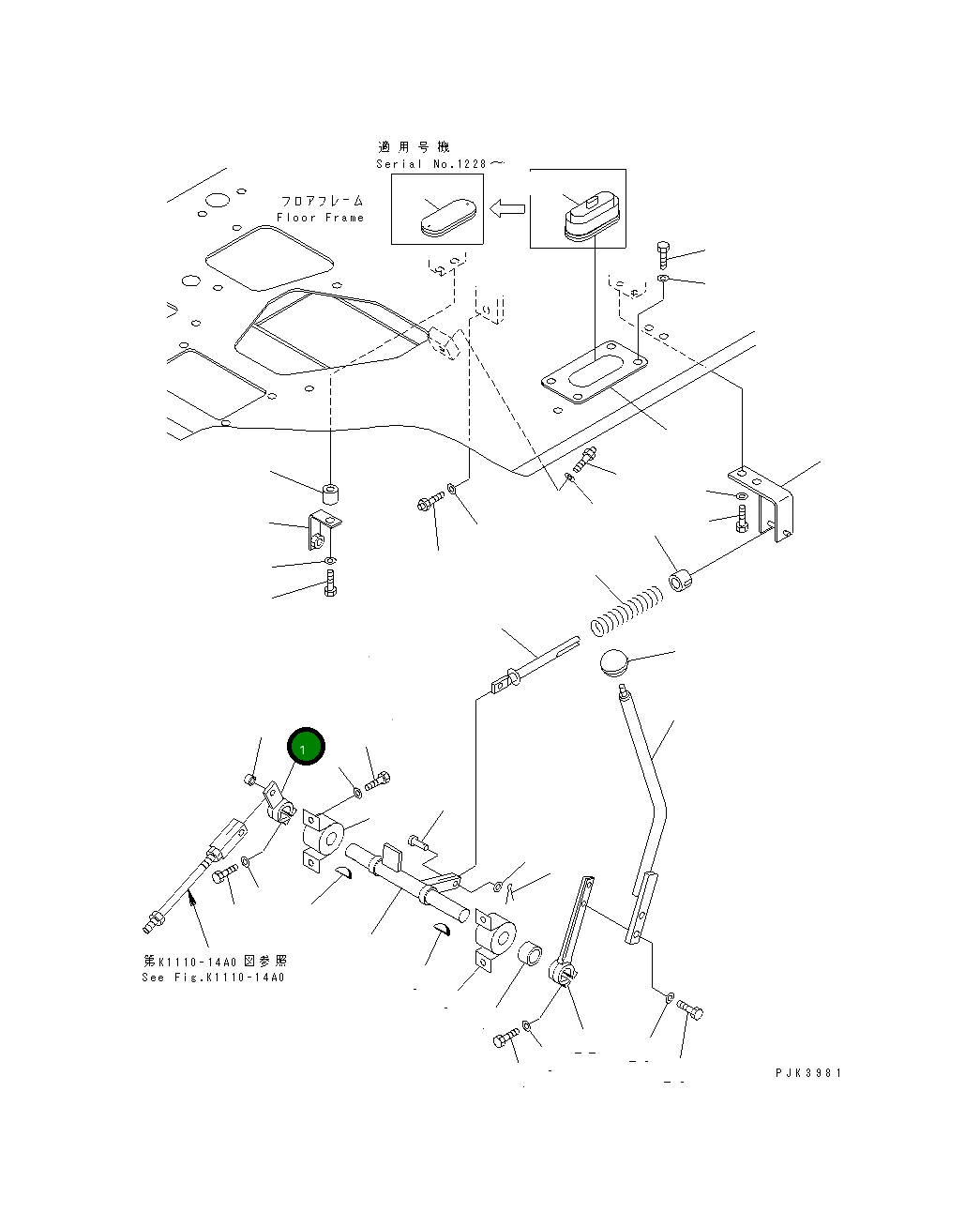 適用号機
Serial No.1228～

フロアフレーム
Floor Frame

1

第K1110-14A0図参照
See Fig.K1110-14A0

PJK3981