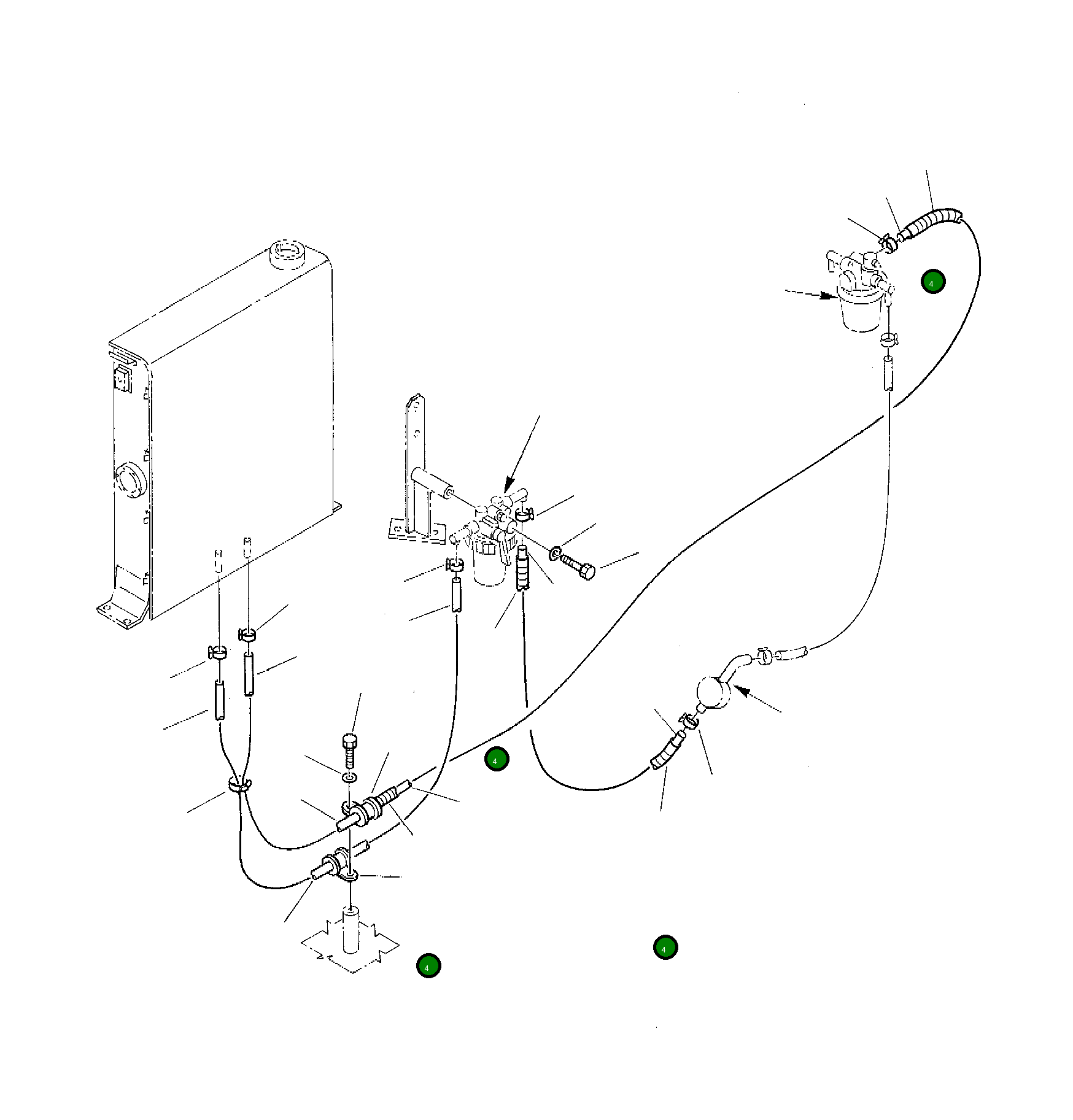 4

4

4

4