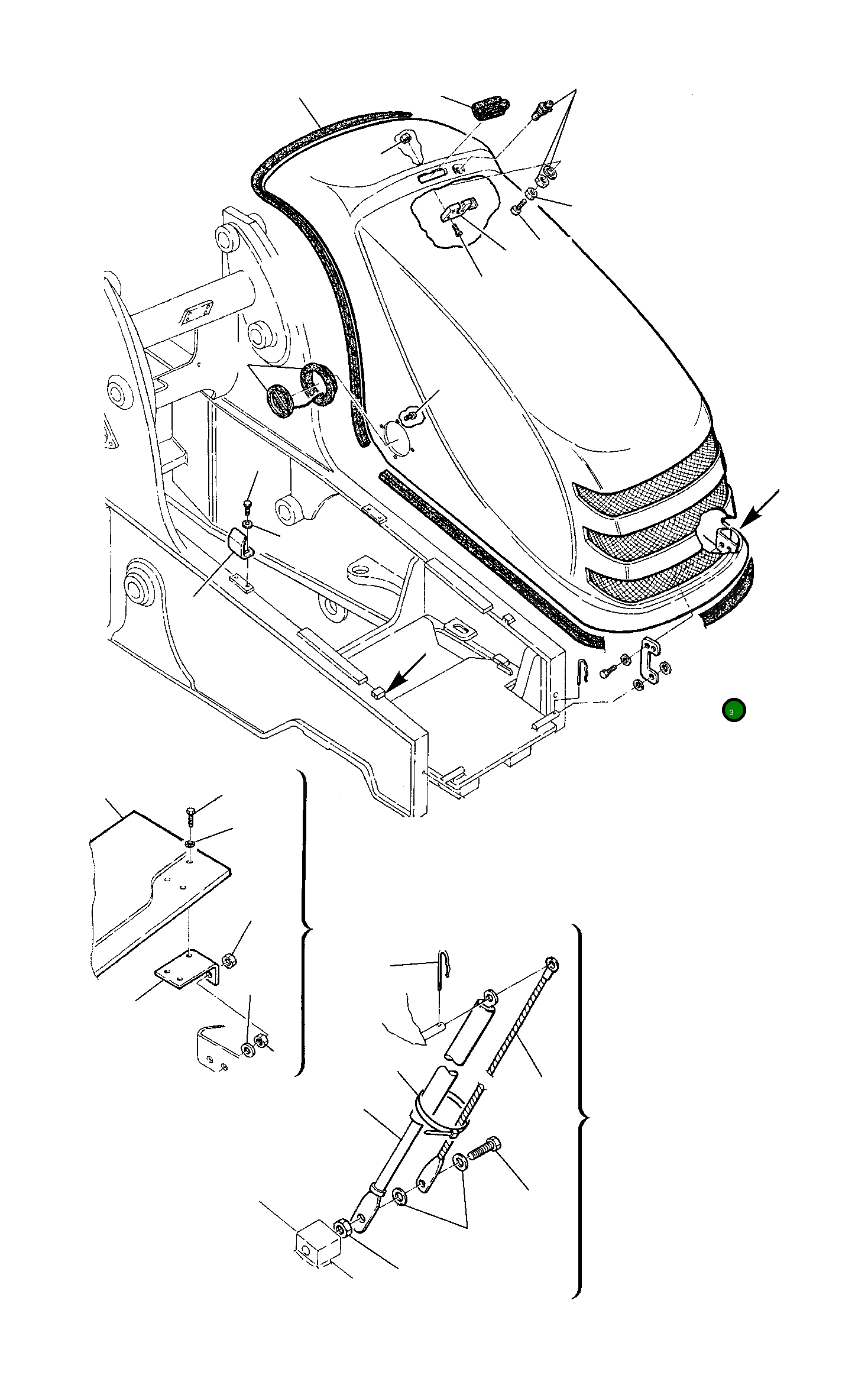 3