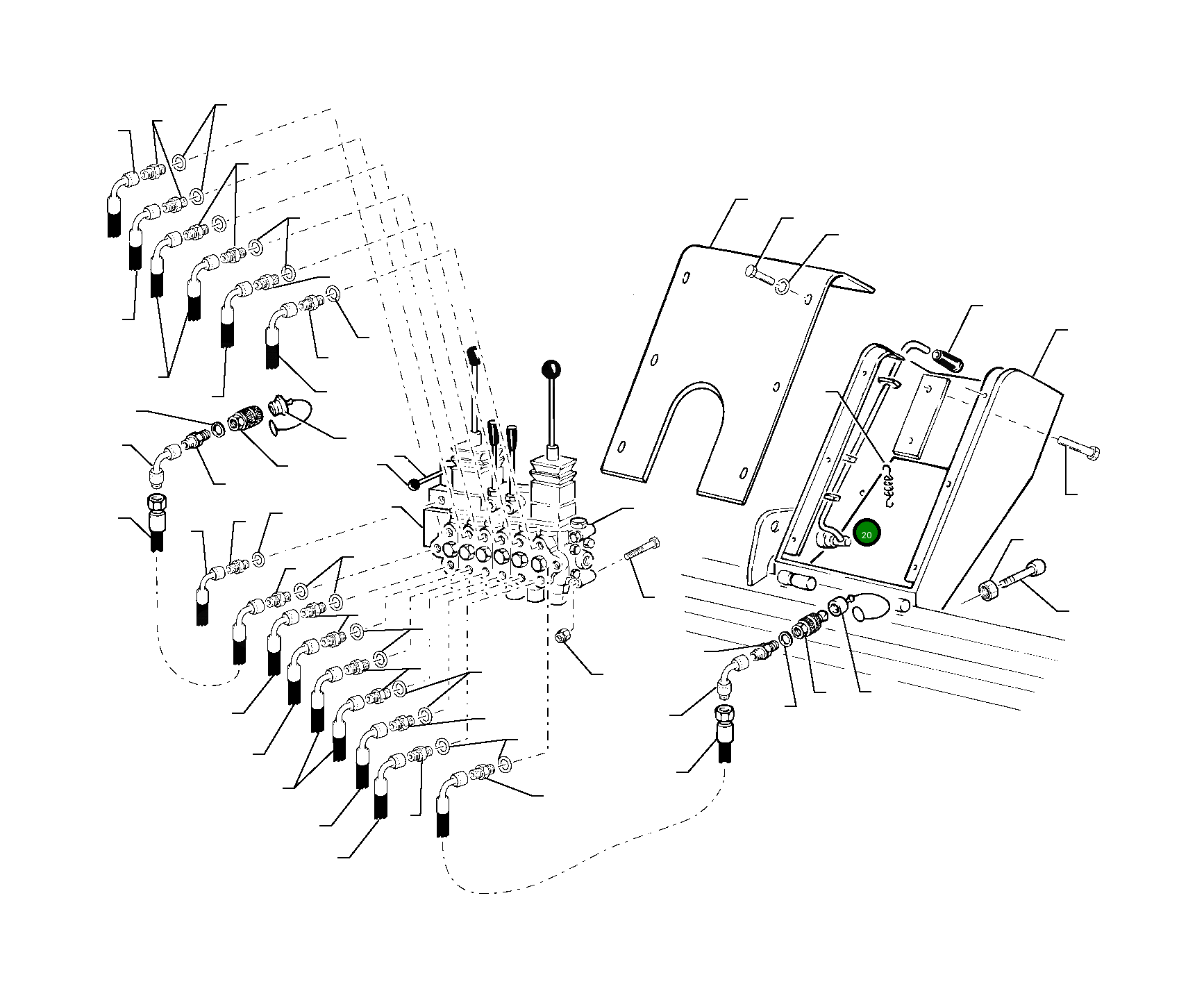 20