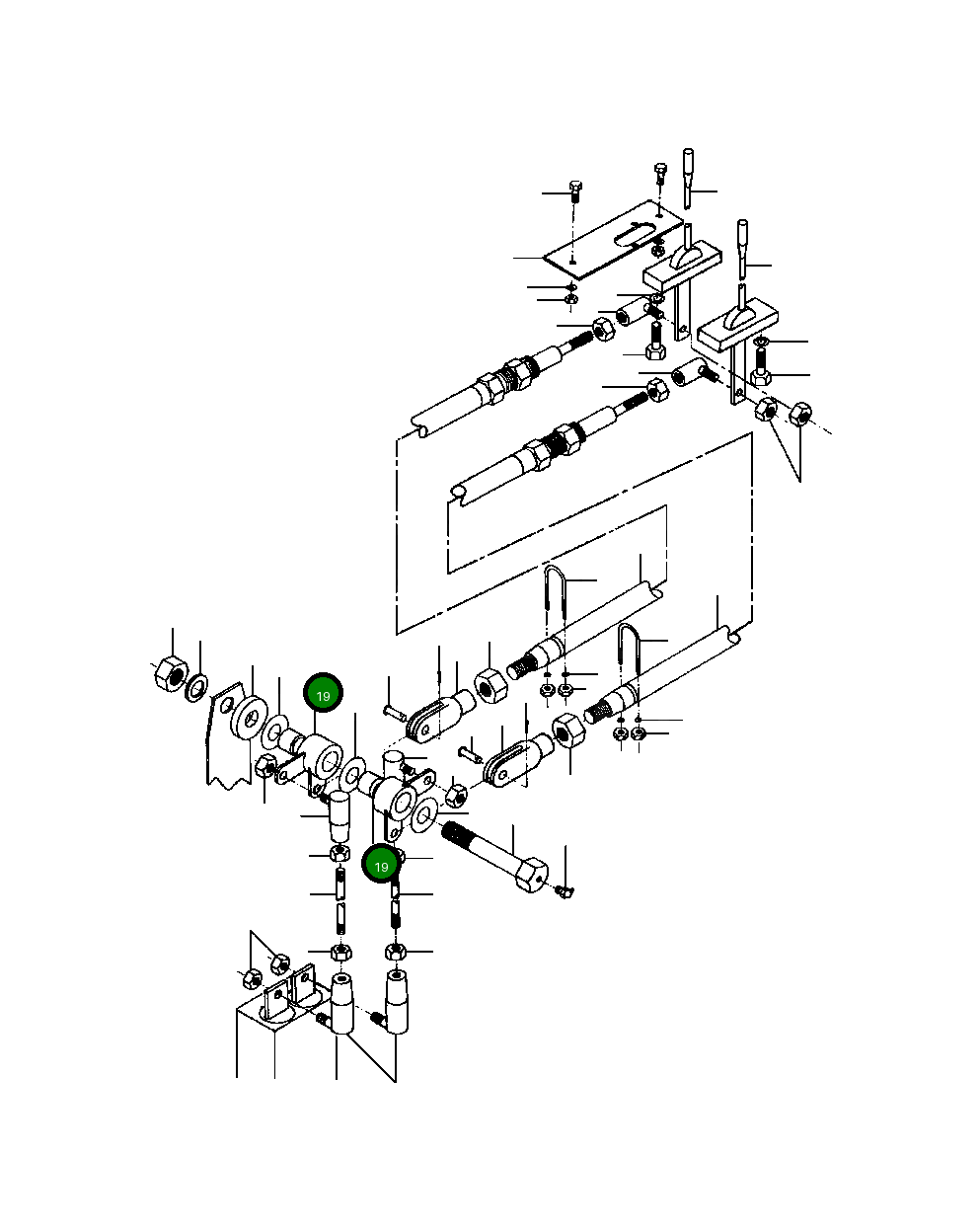 19

19