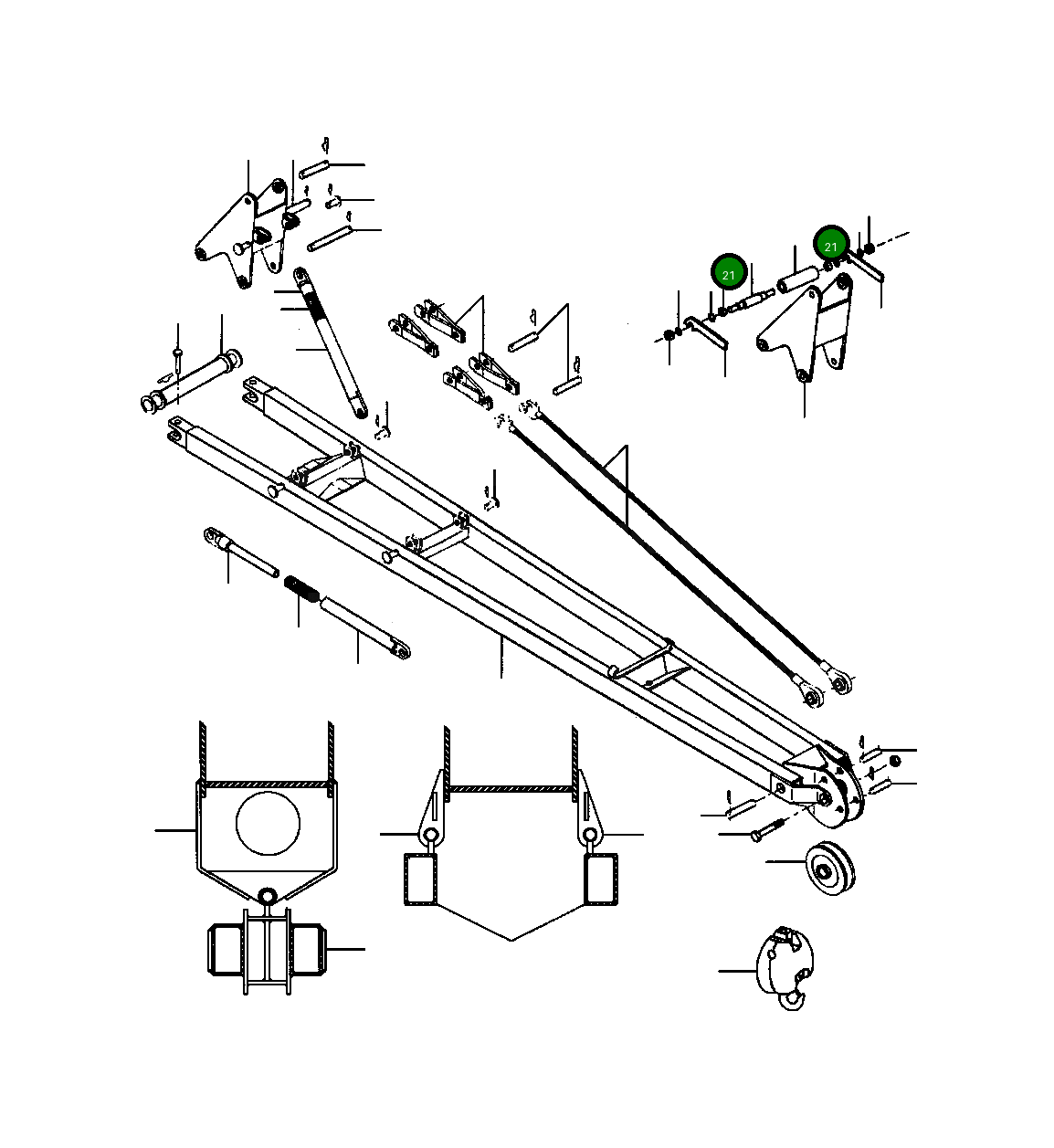 21
21