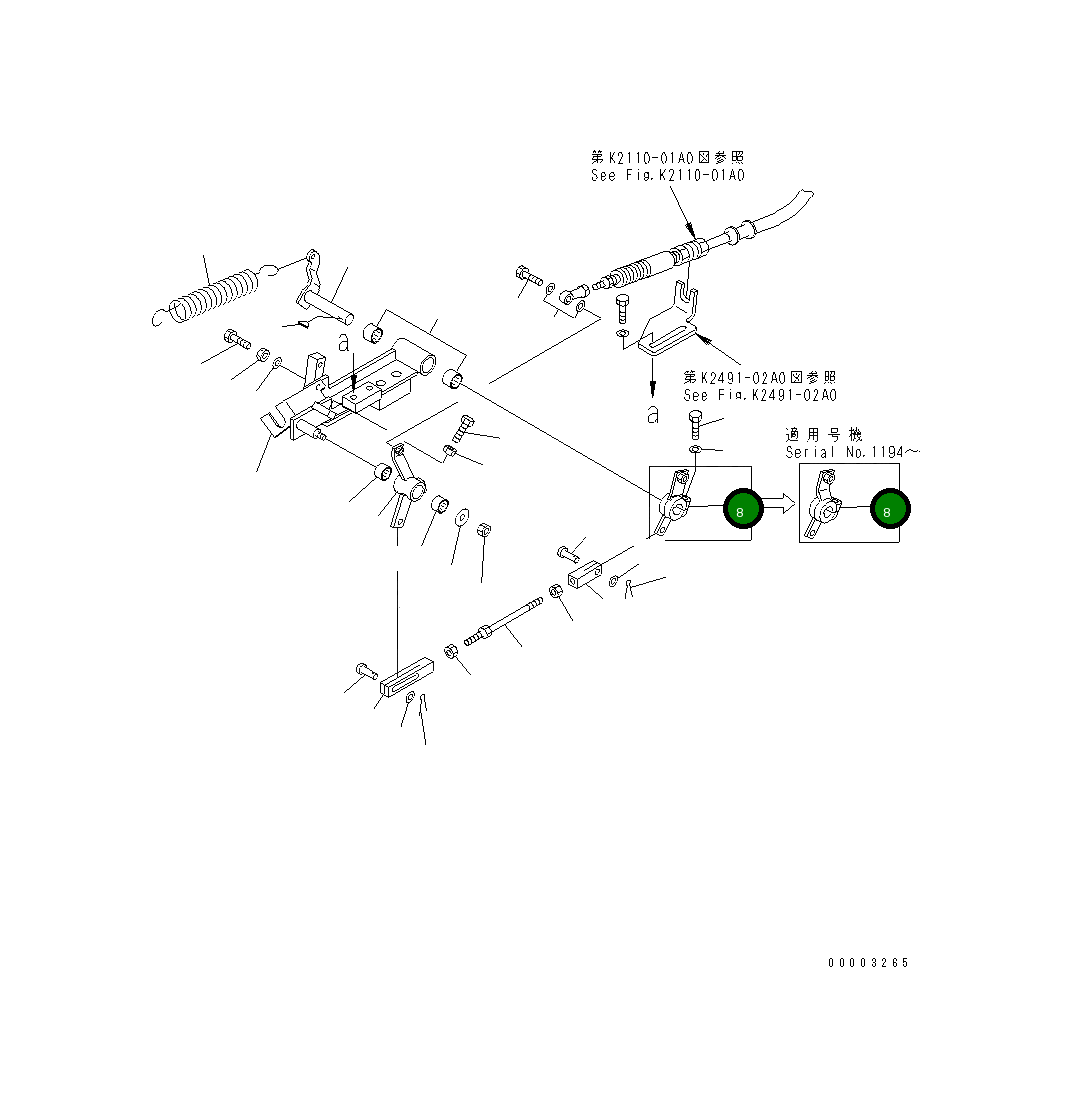 第K2110-01A0図参照
See Fig.K2110-01A0

a

第K2491-02A0図参照
See Fig.K2491-02A0

a

適用号機
Serial No.1194～

8

8

00003265