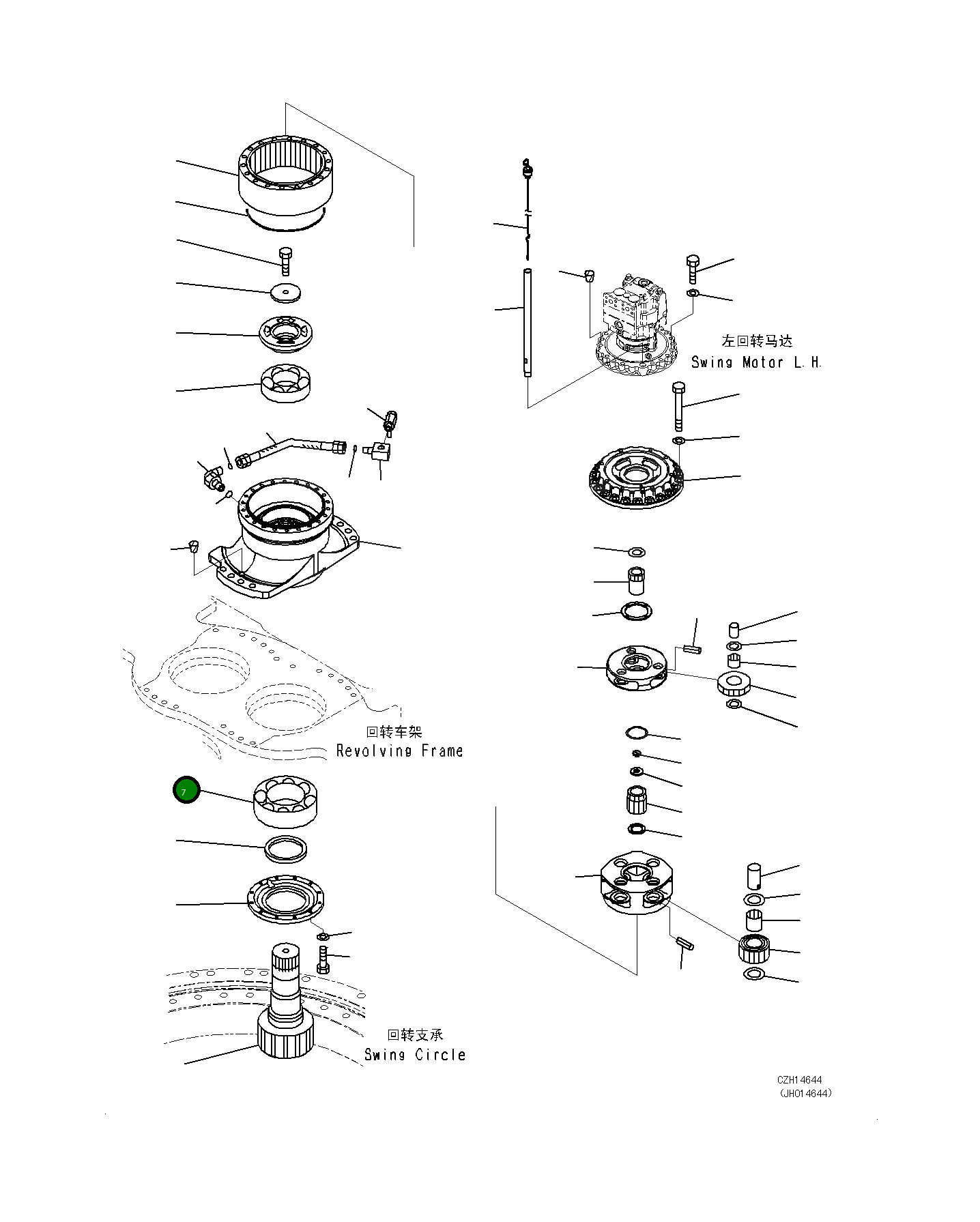 左回转马达
Swing Motor L.H.

回转车架
Revolving Frame

7

回转支承
Swing Circle

CZH14644
(JH014644)