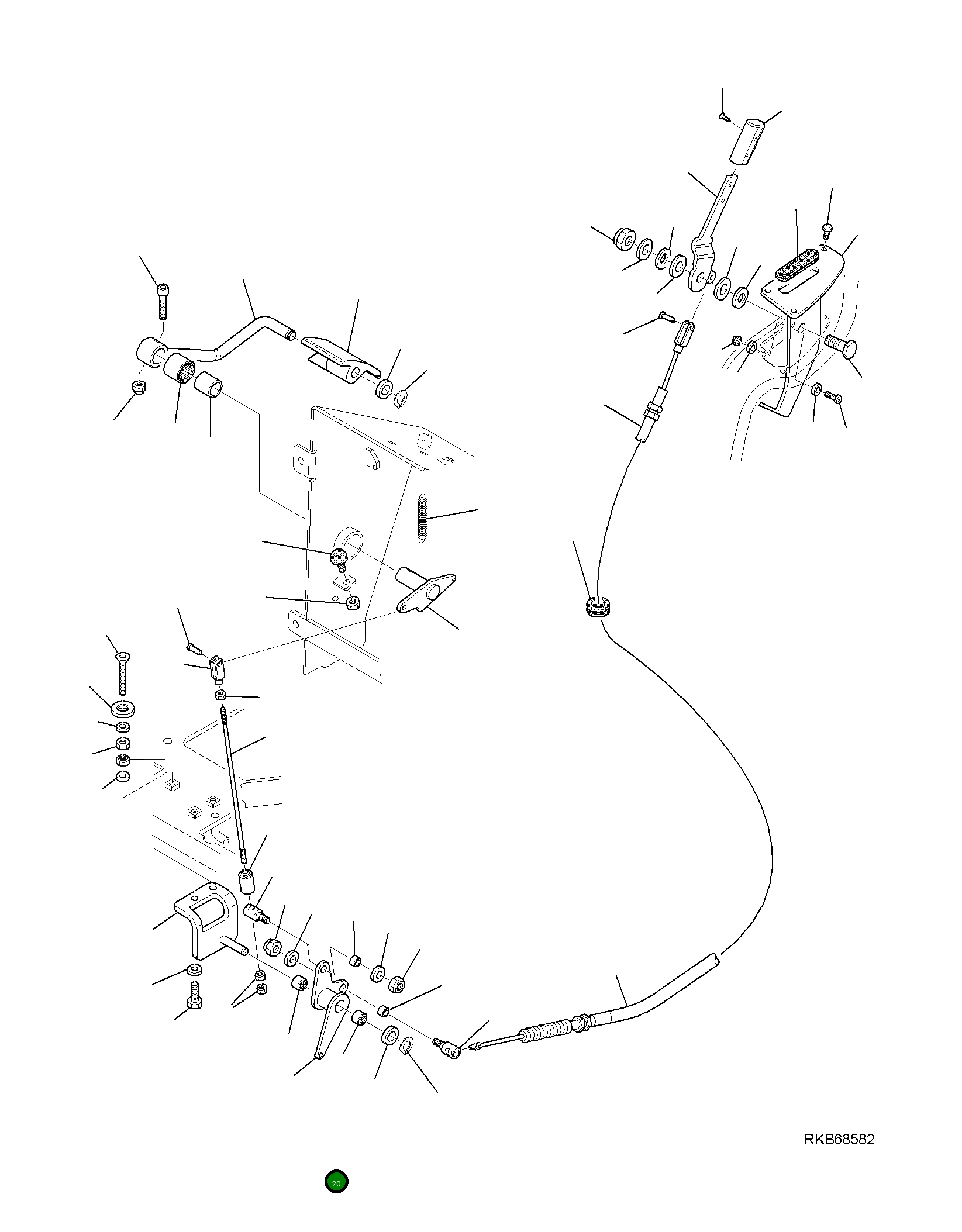 RKB68582

20