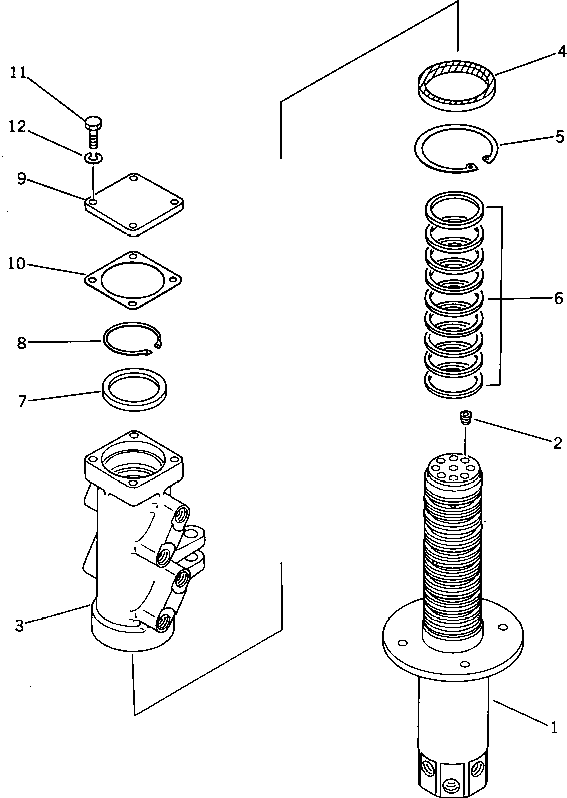 11
12
9
10
8
7
3
4
5
6
2
1