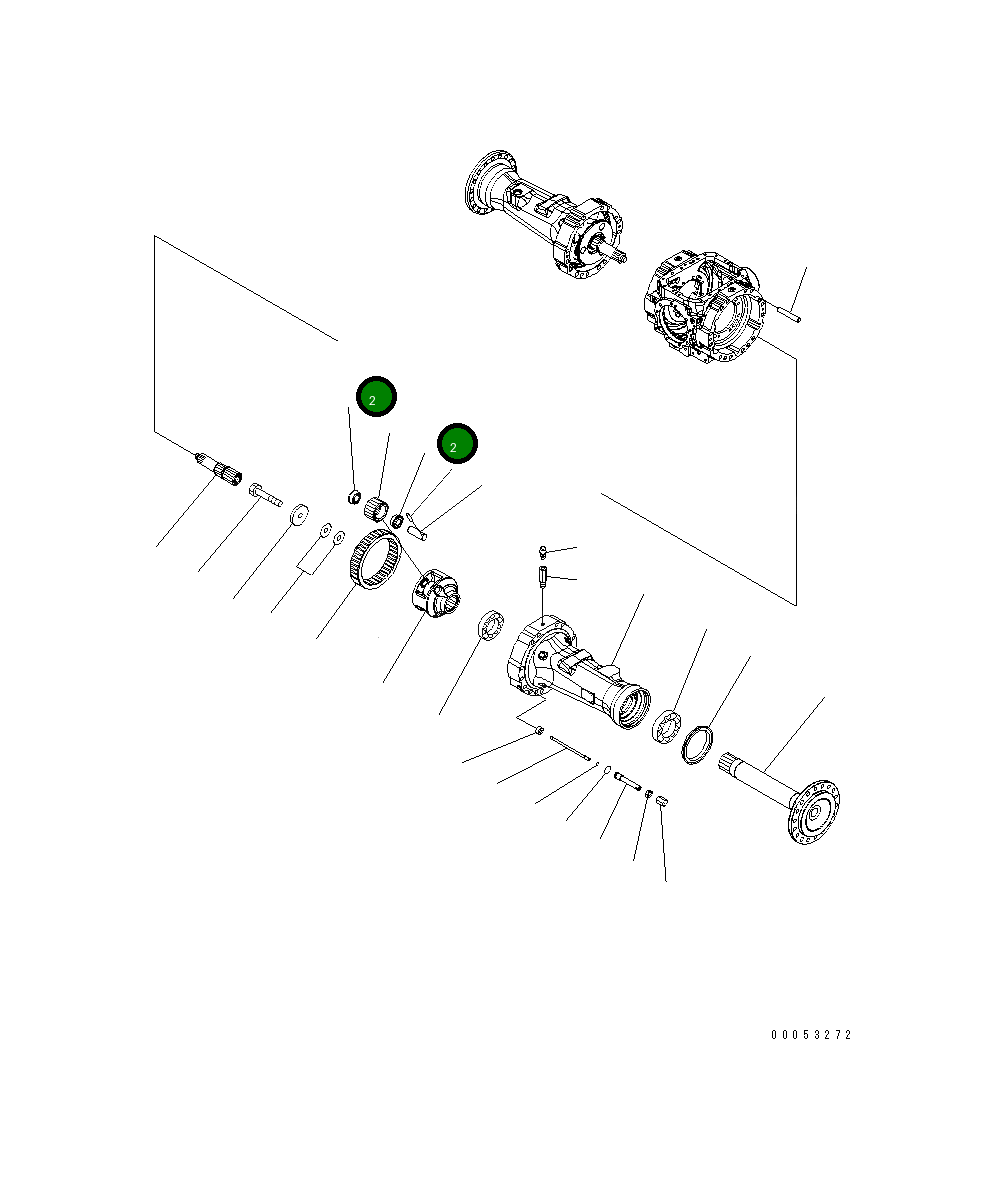 2

2

00053272