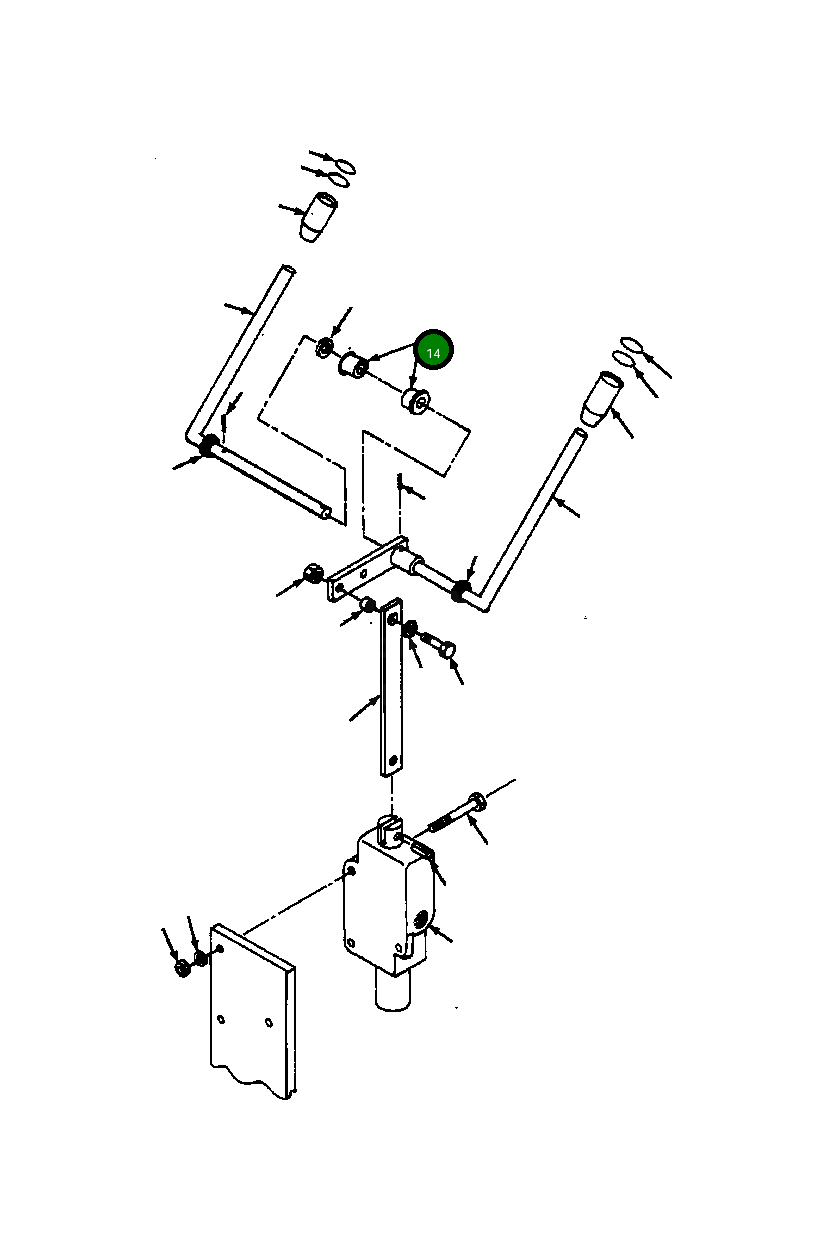 14