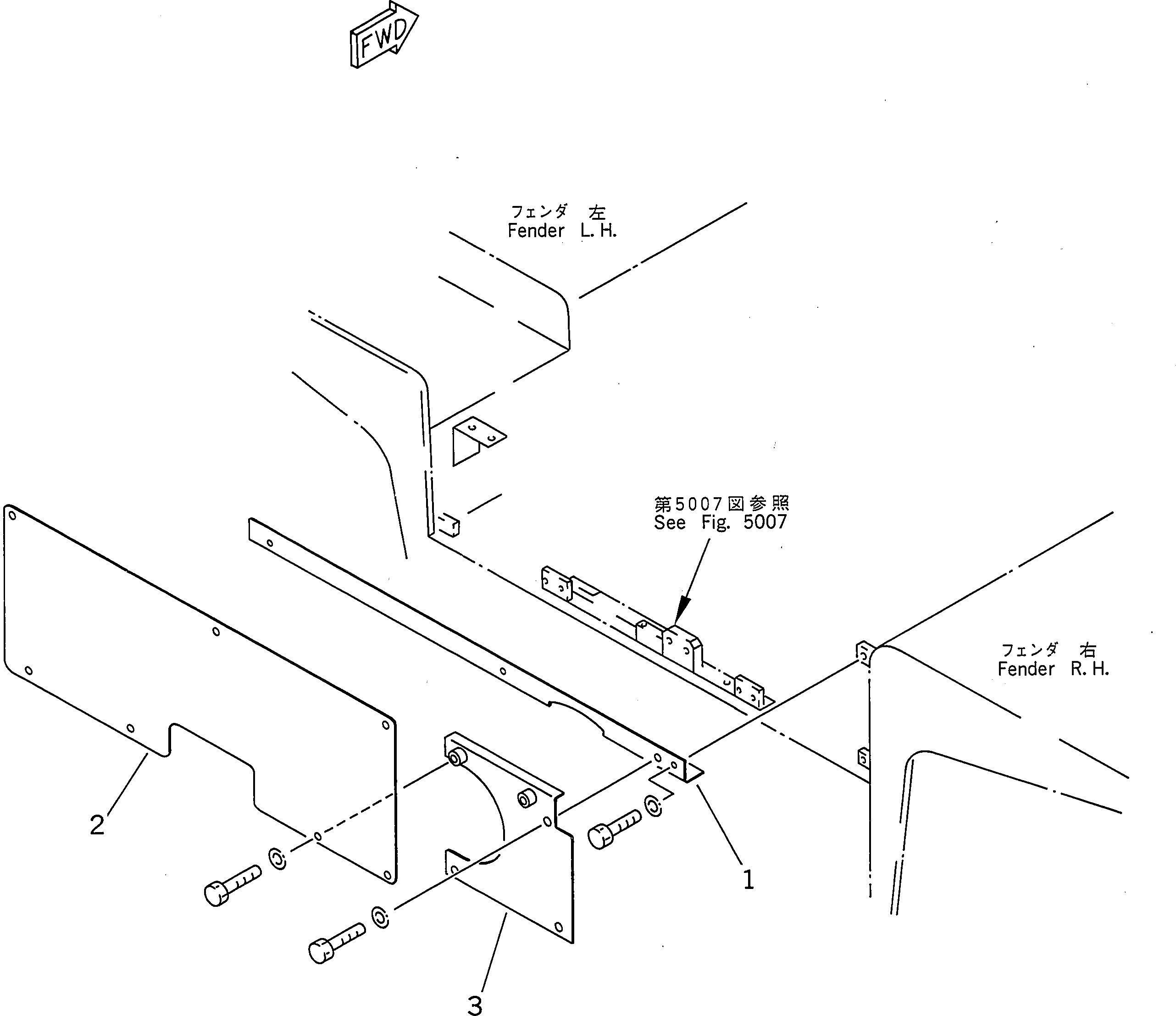 FWD

フェンダ　左
Fender L. H.

第5007図参照
See Fig. 5007

フェンダ　右
Fender R. H.

2

1

3