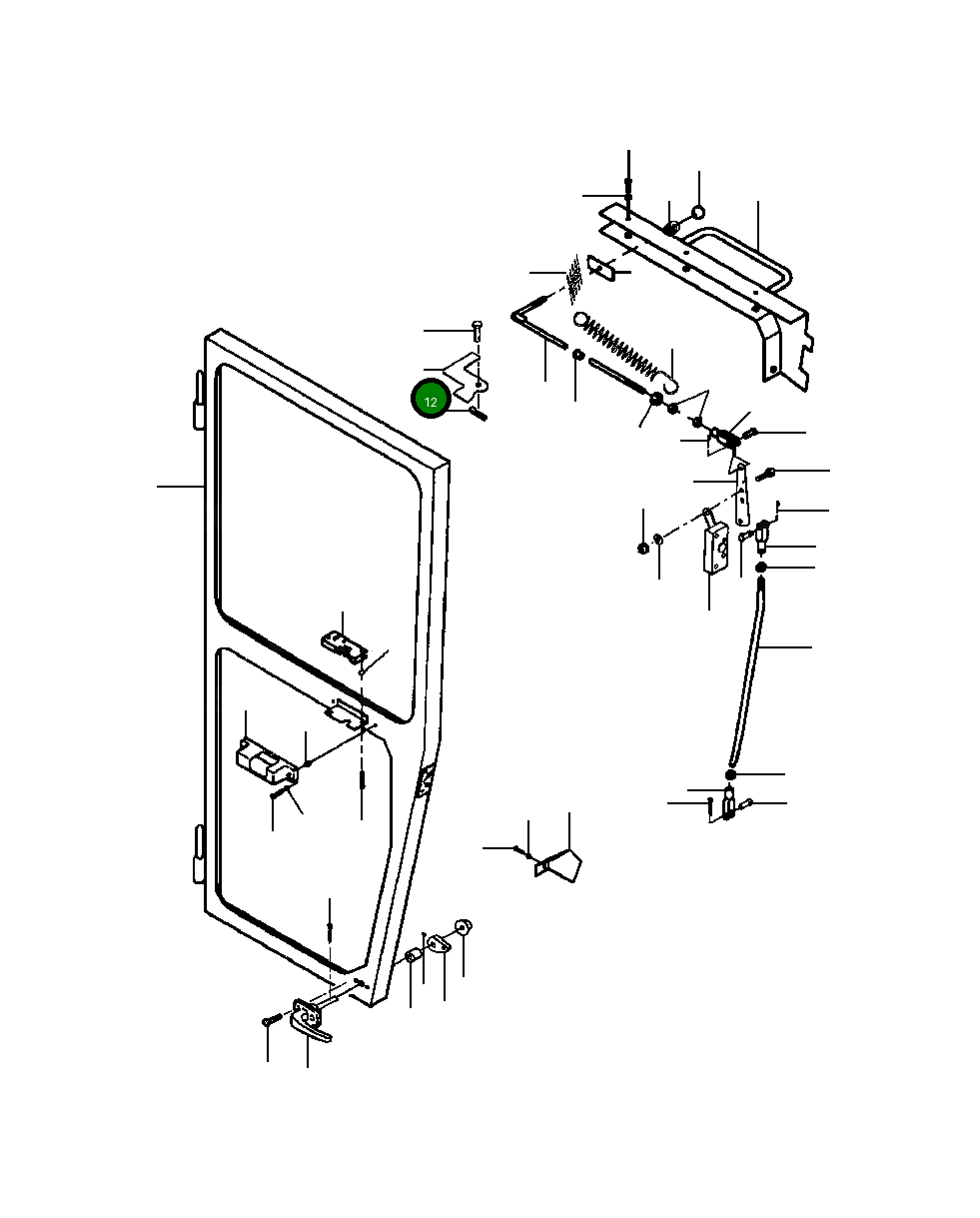 12