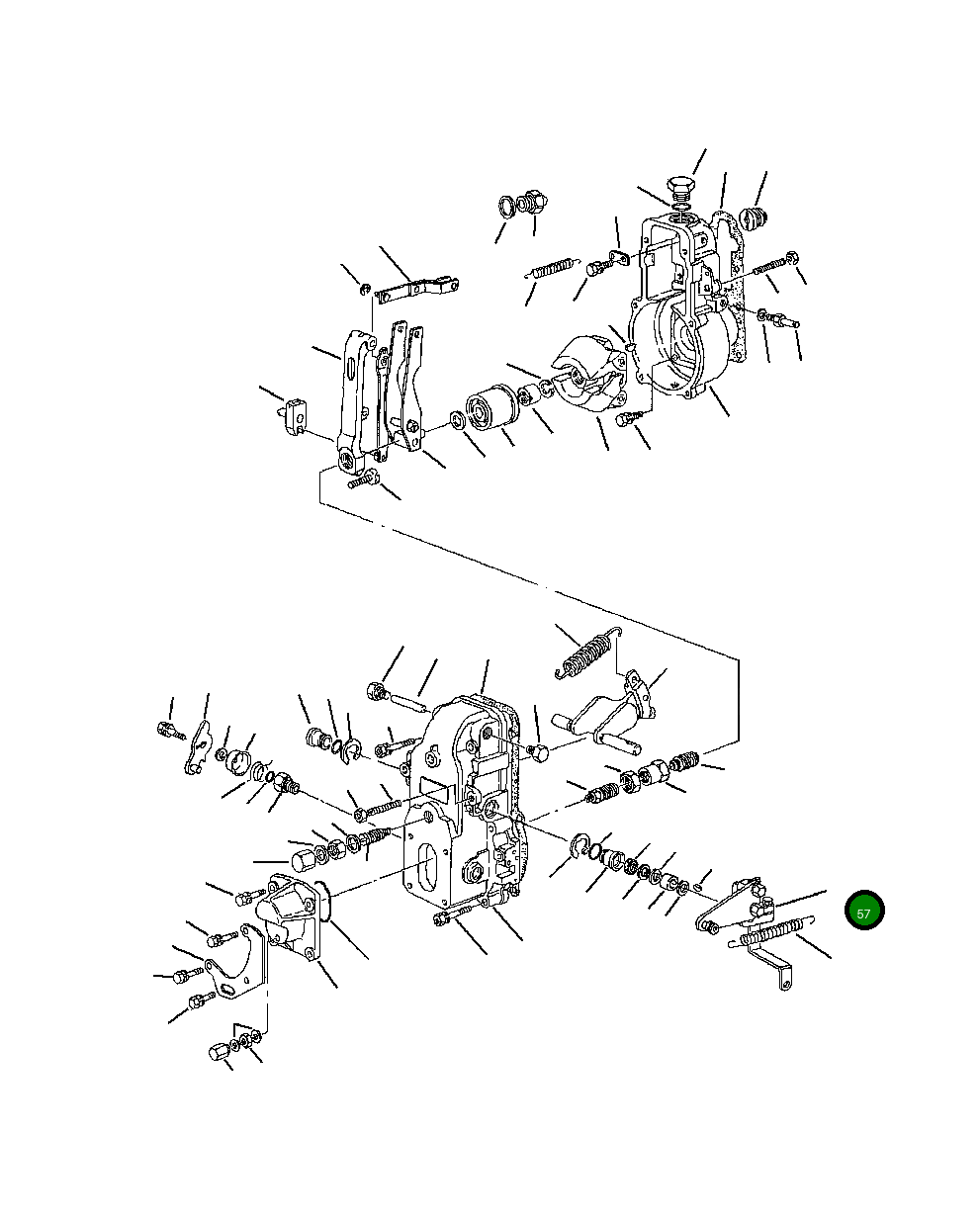 57