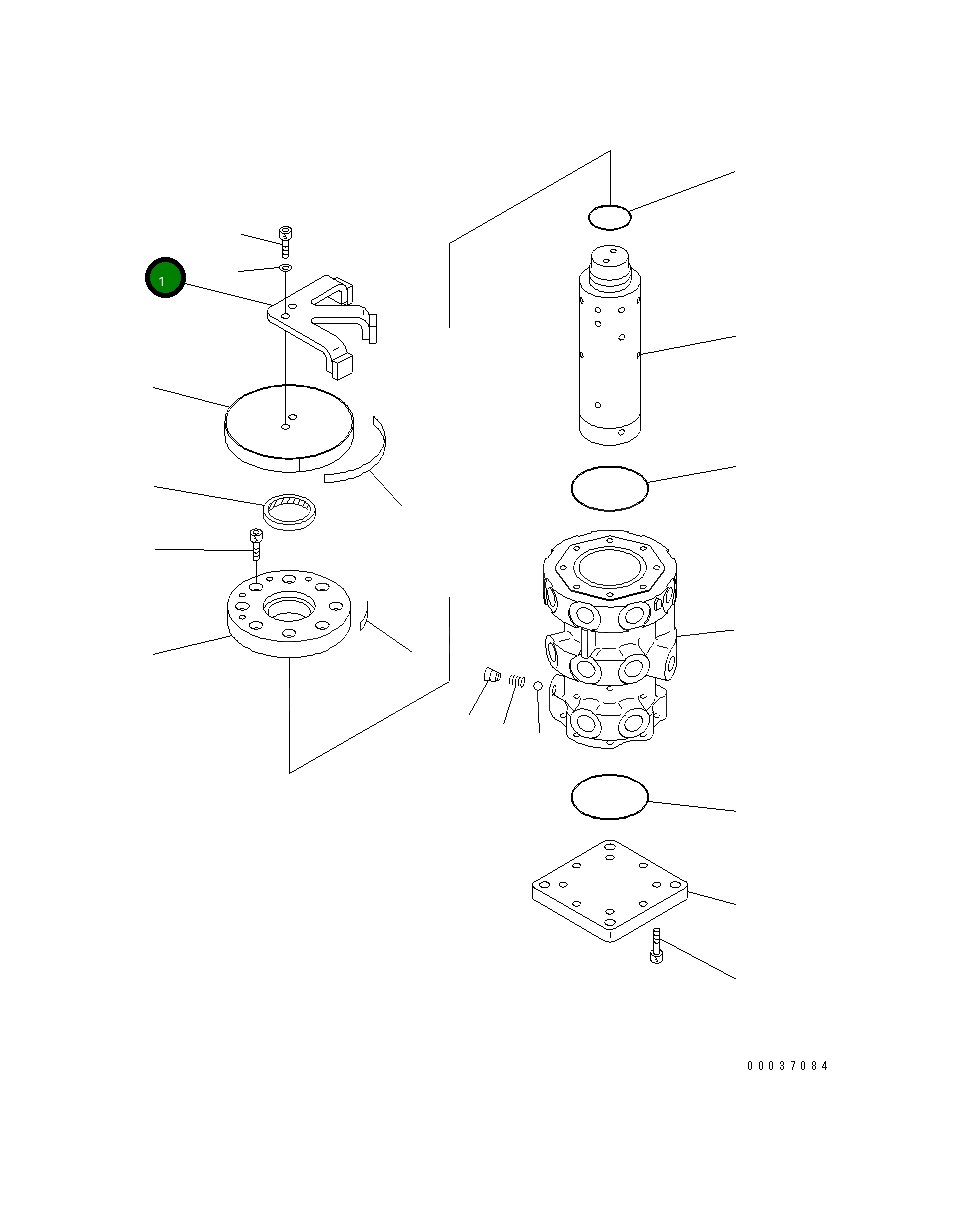 1

00037084