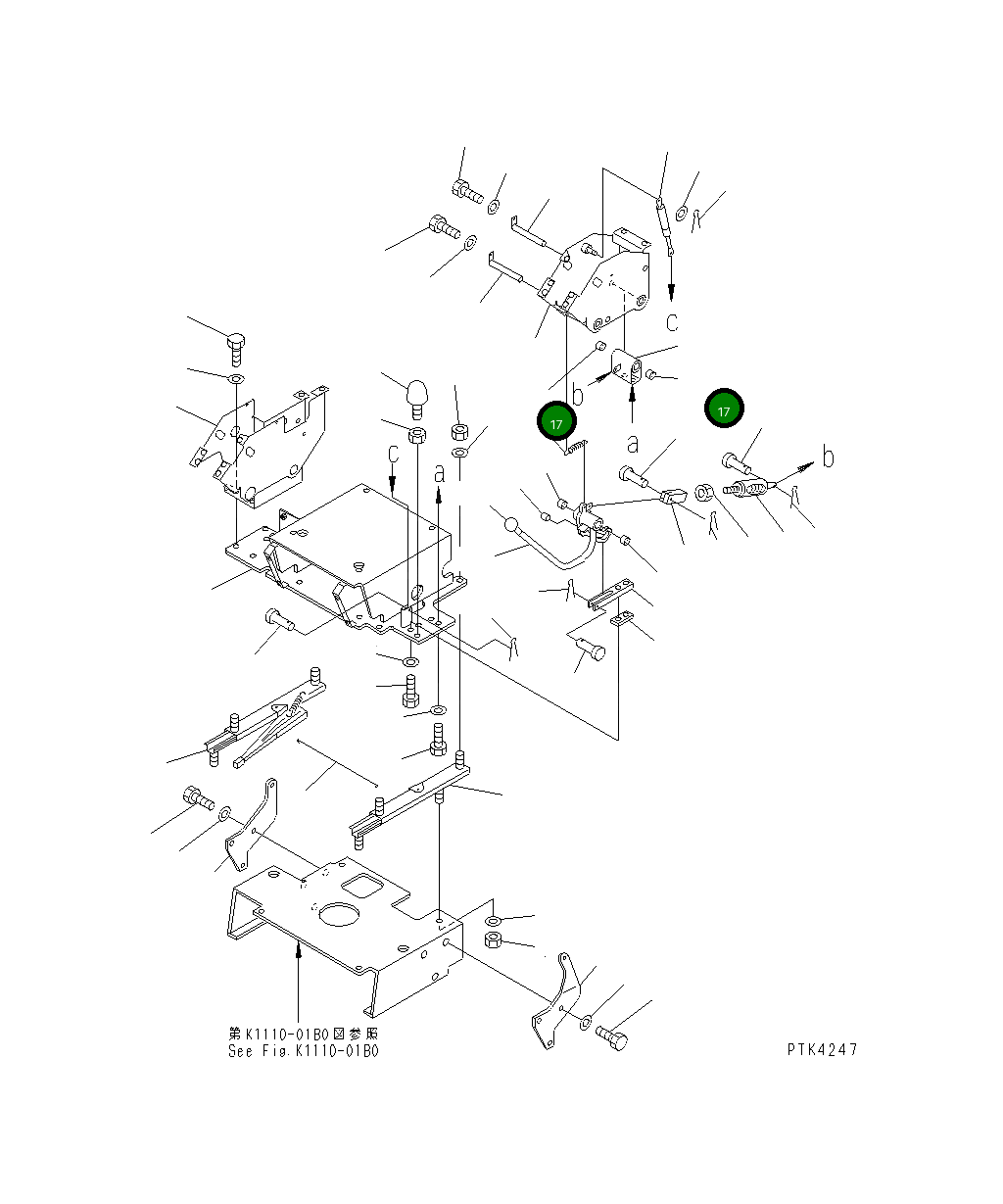 c
b
17
17
a
b
c
a
第K1110-01B0図参照
See Fig.K1110-01B0
PTK4247