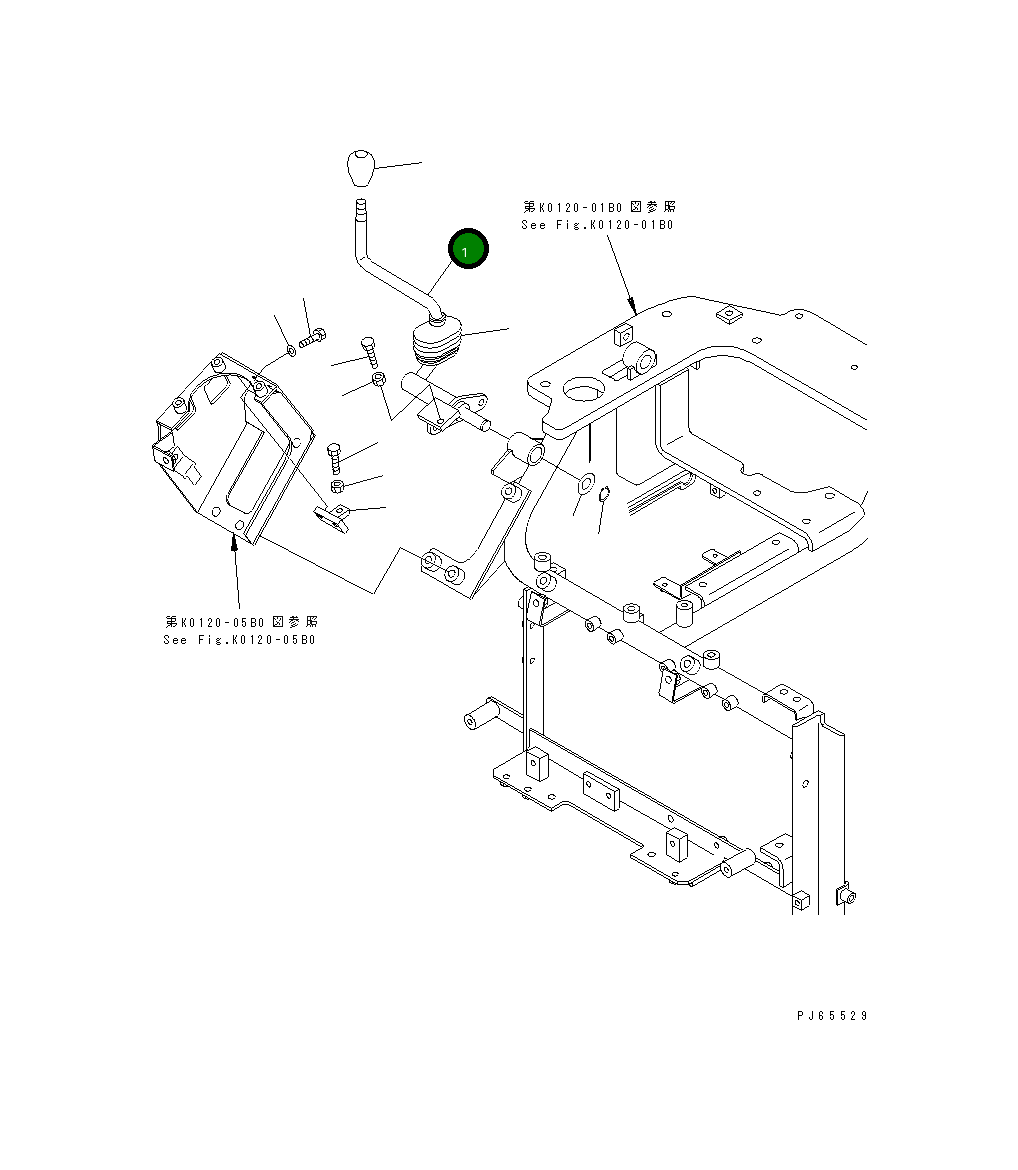 1

第K0120-01B0 図参照
See Fig.K0120-01B0

第K0120-05B0 図参照
See Fig.K0120-05B0

PJ65529