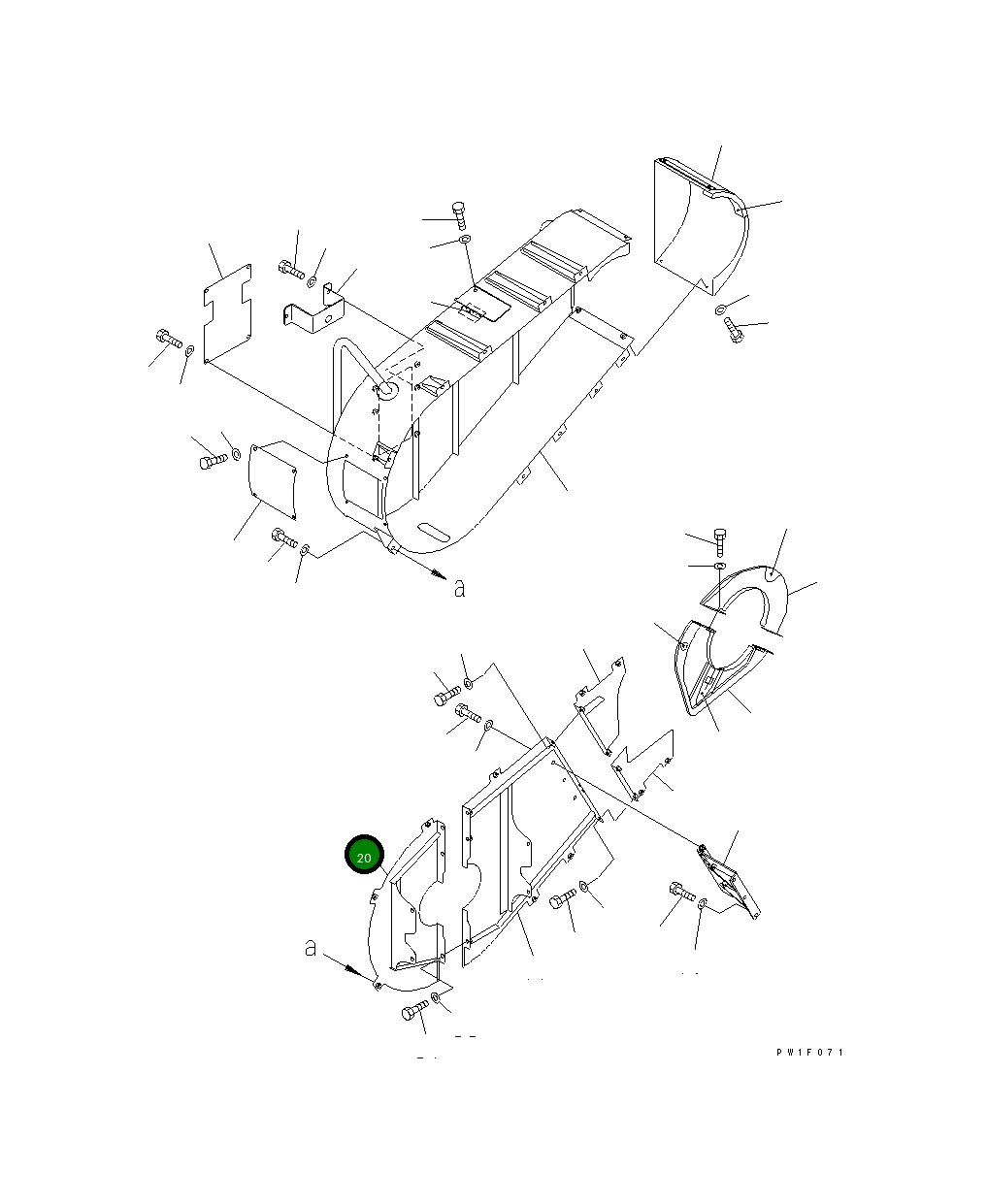 a

20

a

PW1F071