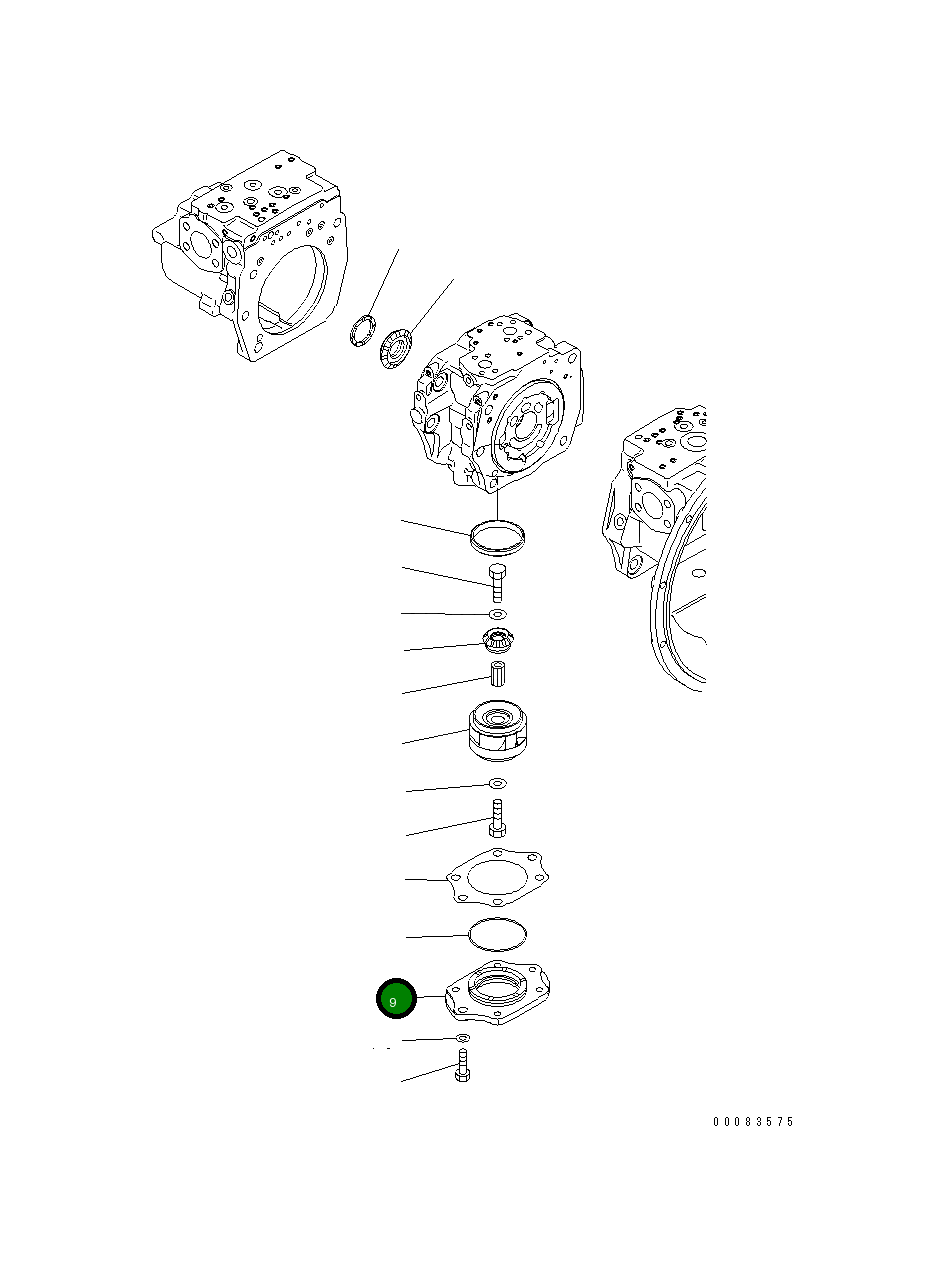 9

00083575