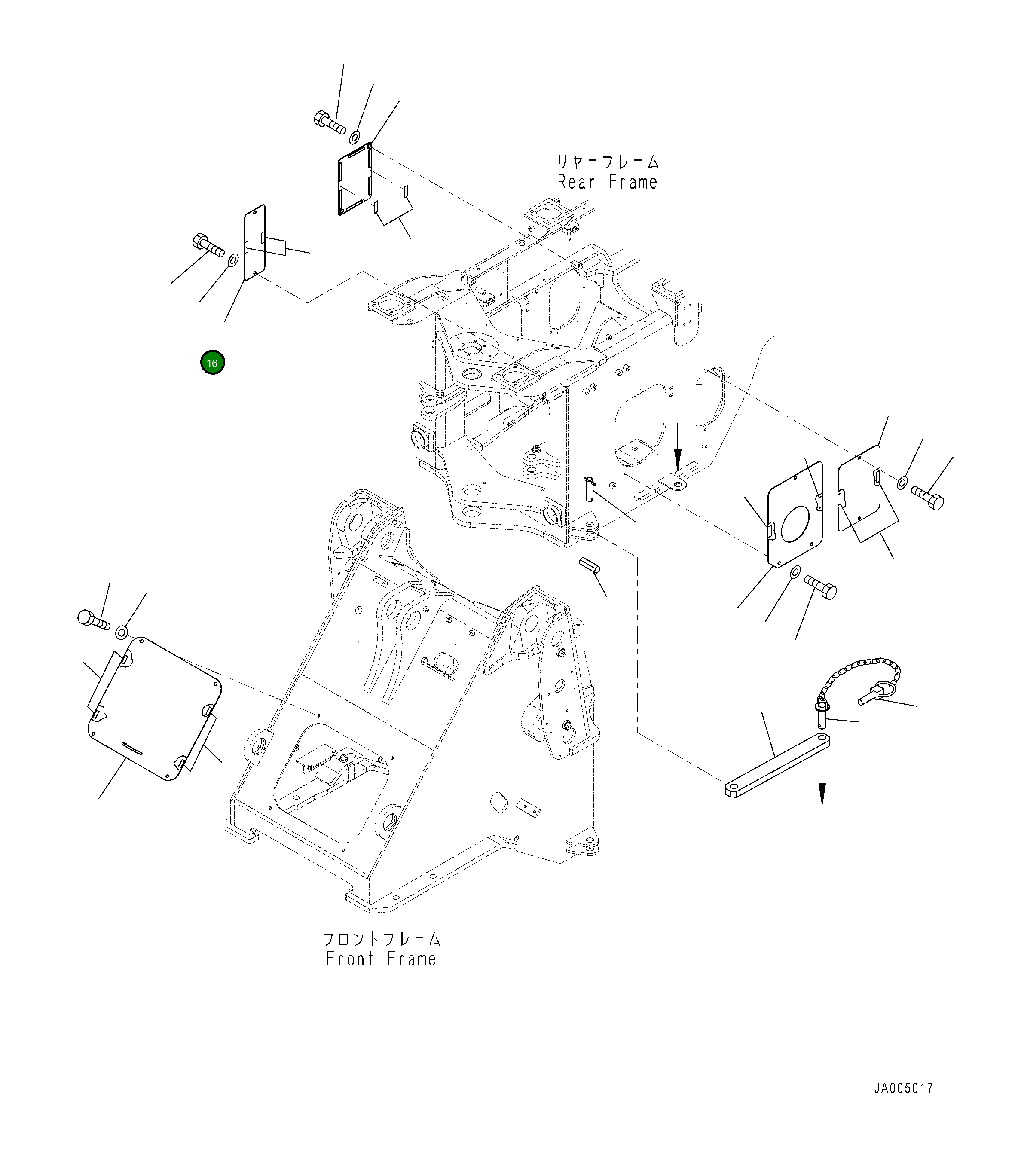 リヤーフレーム
Rear Frame

16

フロントフレーム
Front Frame

JA005017