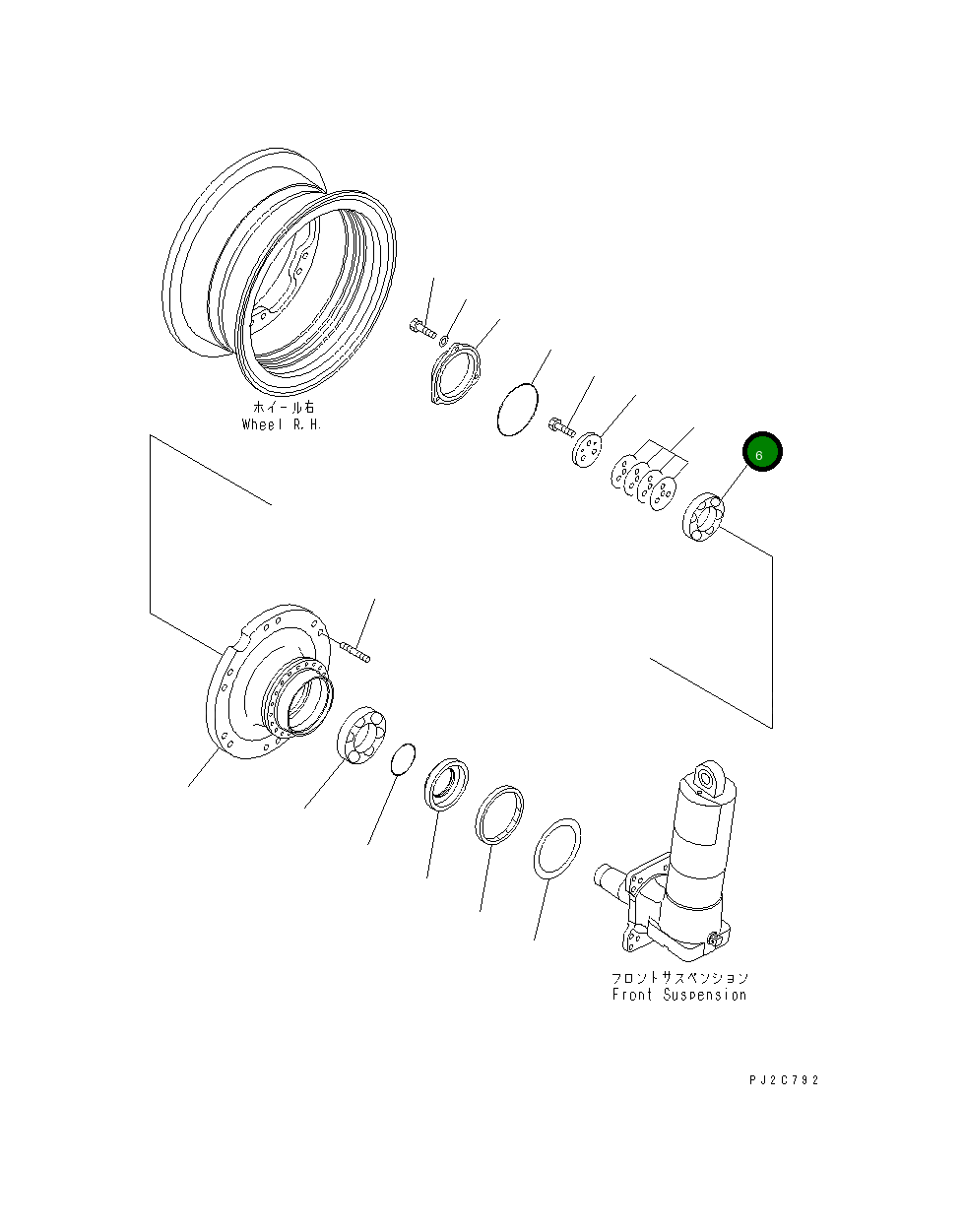 ホイール右
Wheel R.H.

6

フロントサスペンション
Front Suspension

PJ2C792