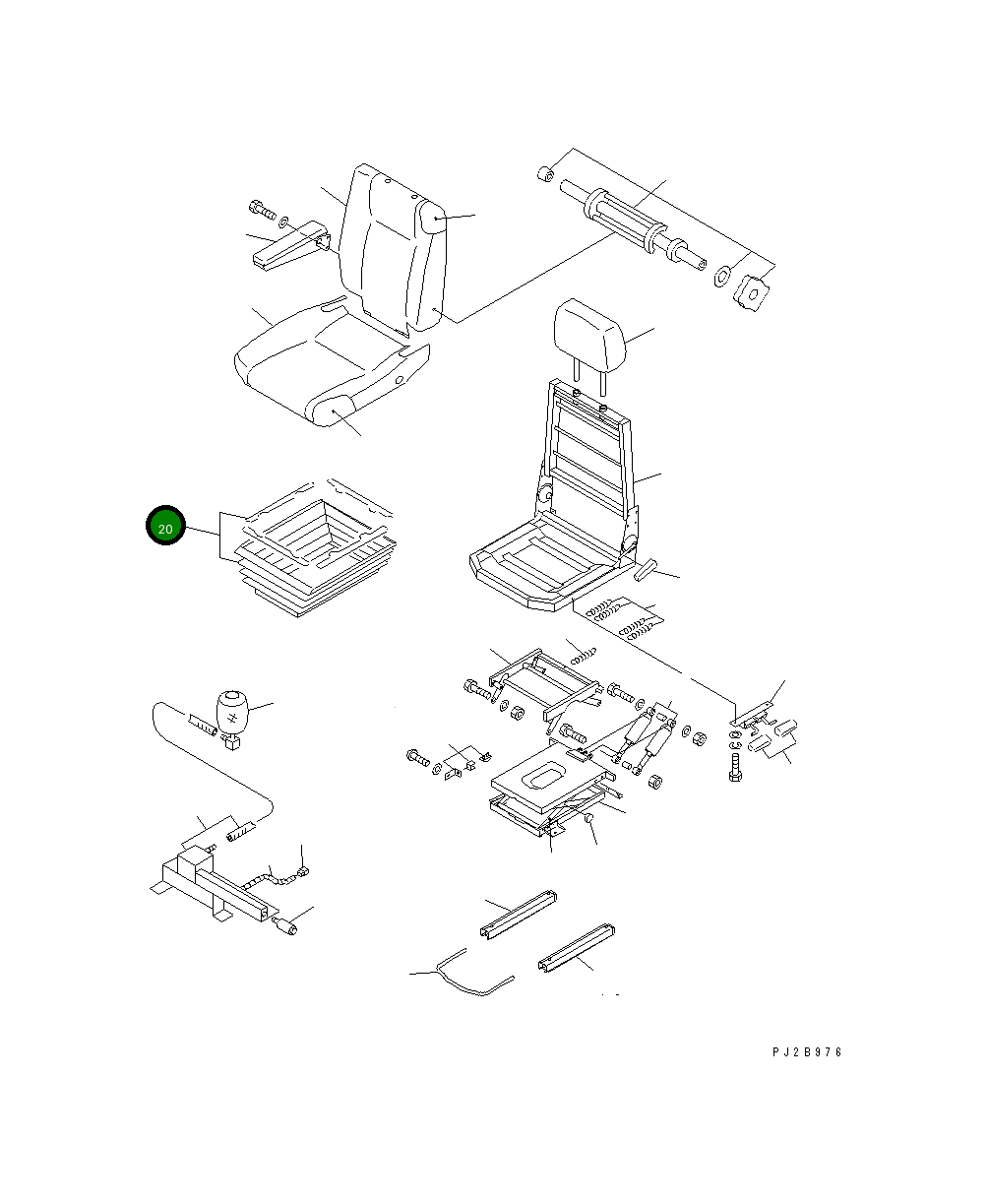 20

PJ2B976