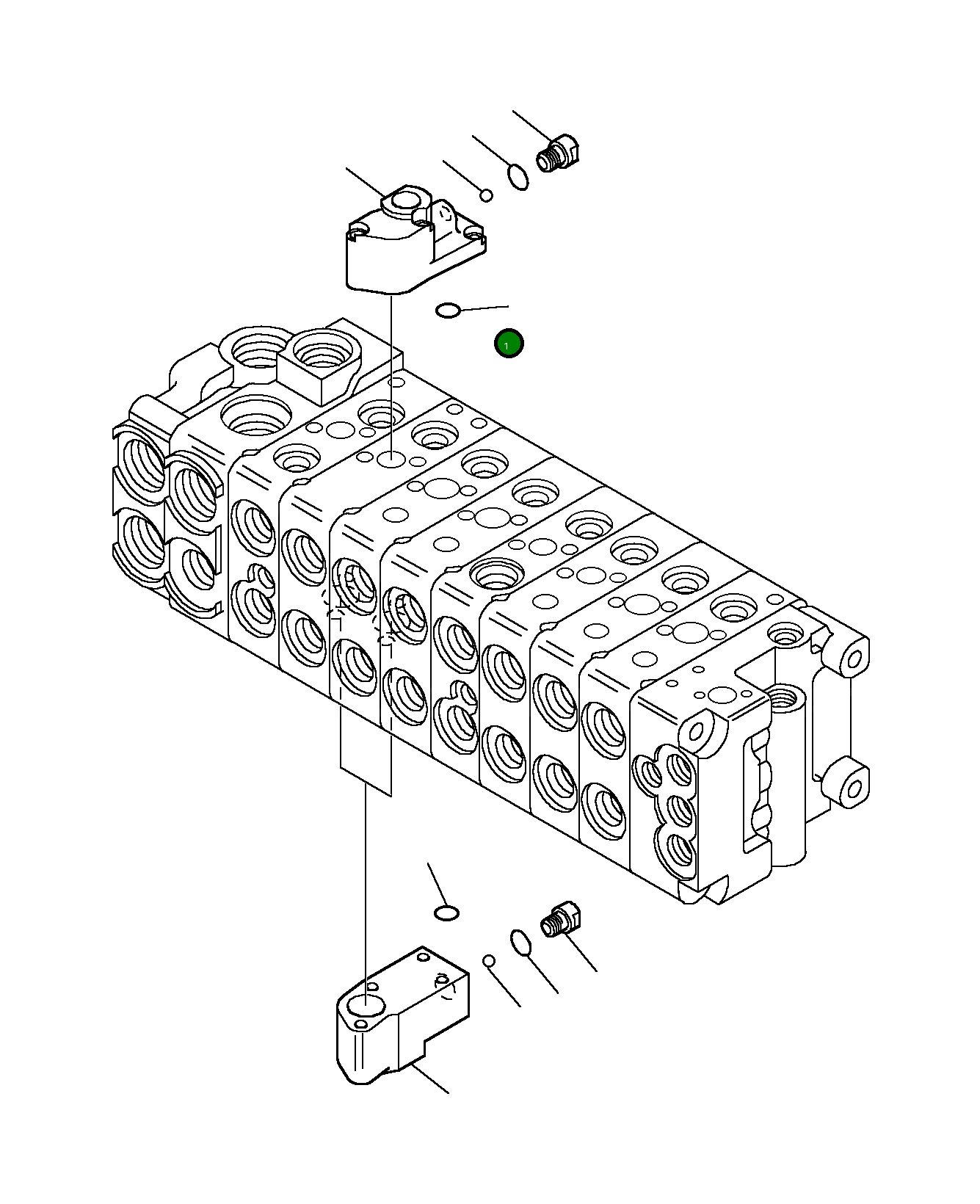 1