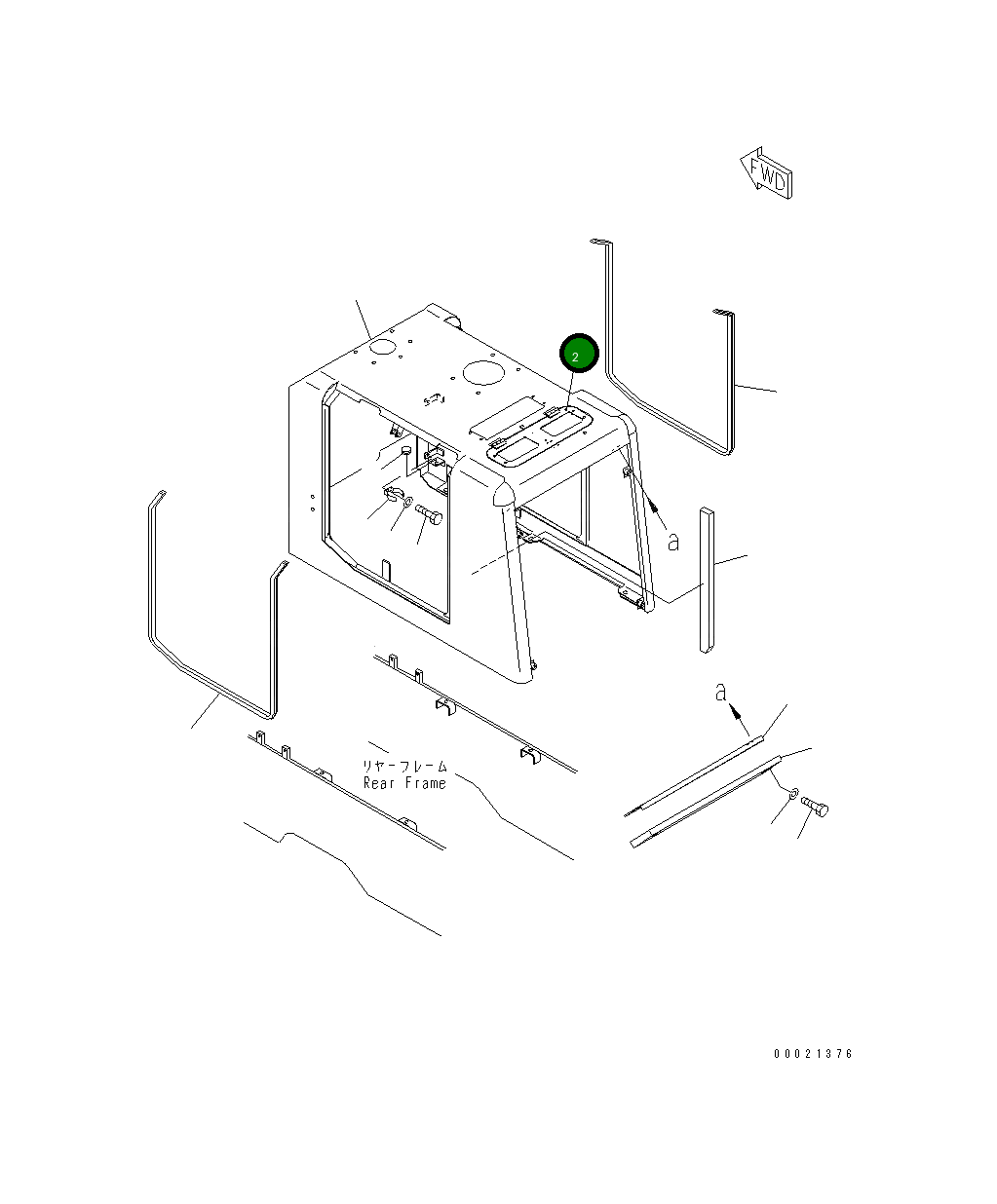 FWD

2

a

a

リヤーフレーム
Rear Frame

00021376