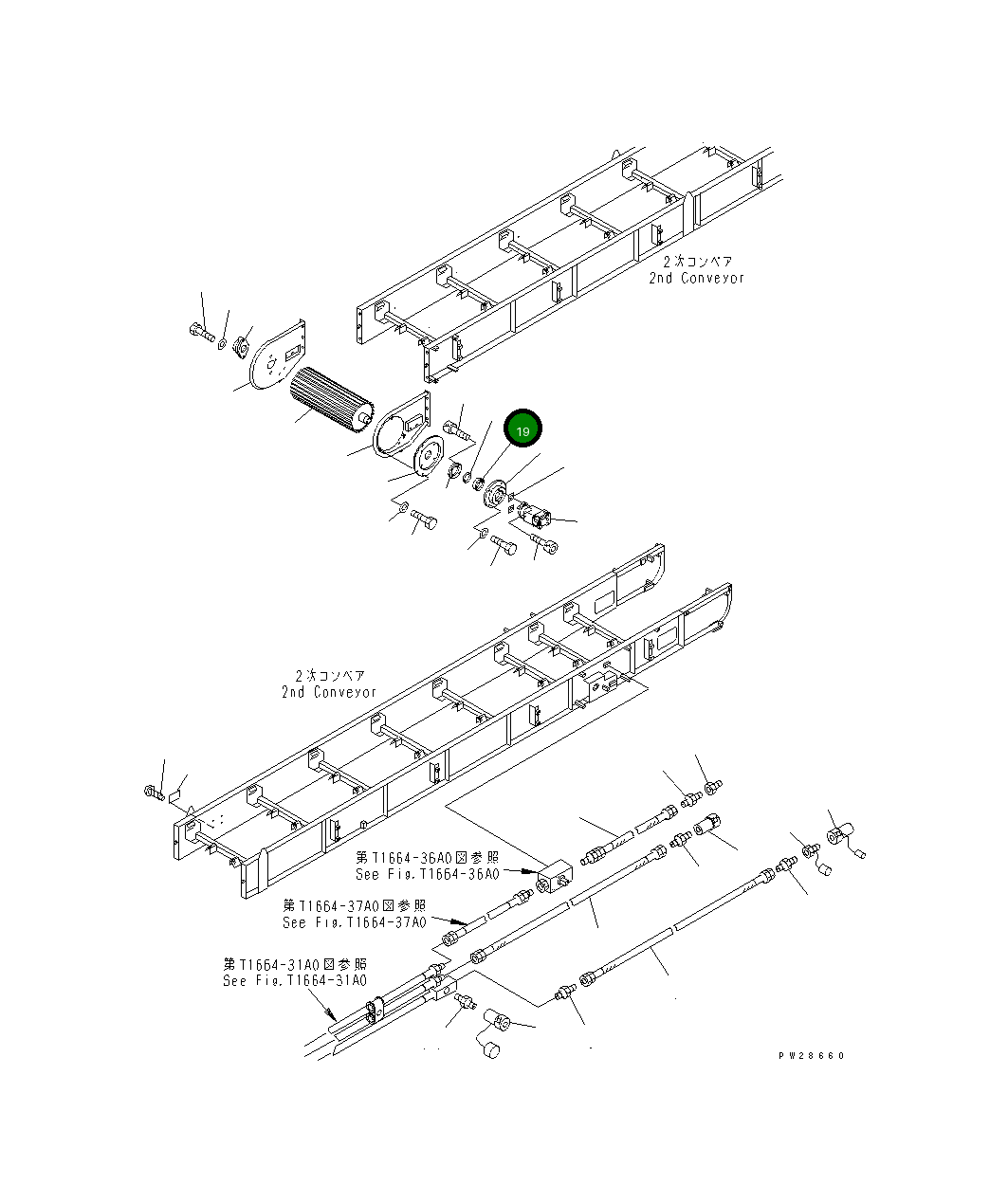 2次コンベア
2nd Conveyor

19

2次コンベア
2nd Conveyor

第T1664-36A0図参照
See Fig.T1664-36A0

第T1664-37A0図参照
See Fig.T1664-37A0

第T1664-31A0図参照
See Fig.T1664-31A0

PW28660