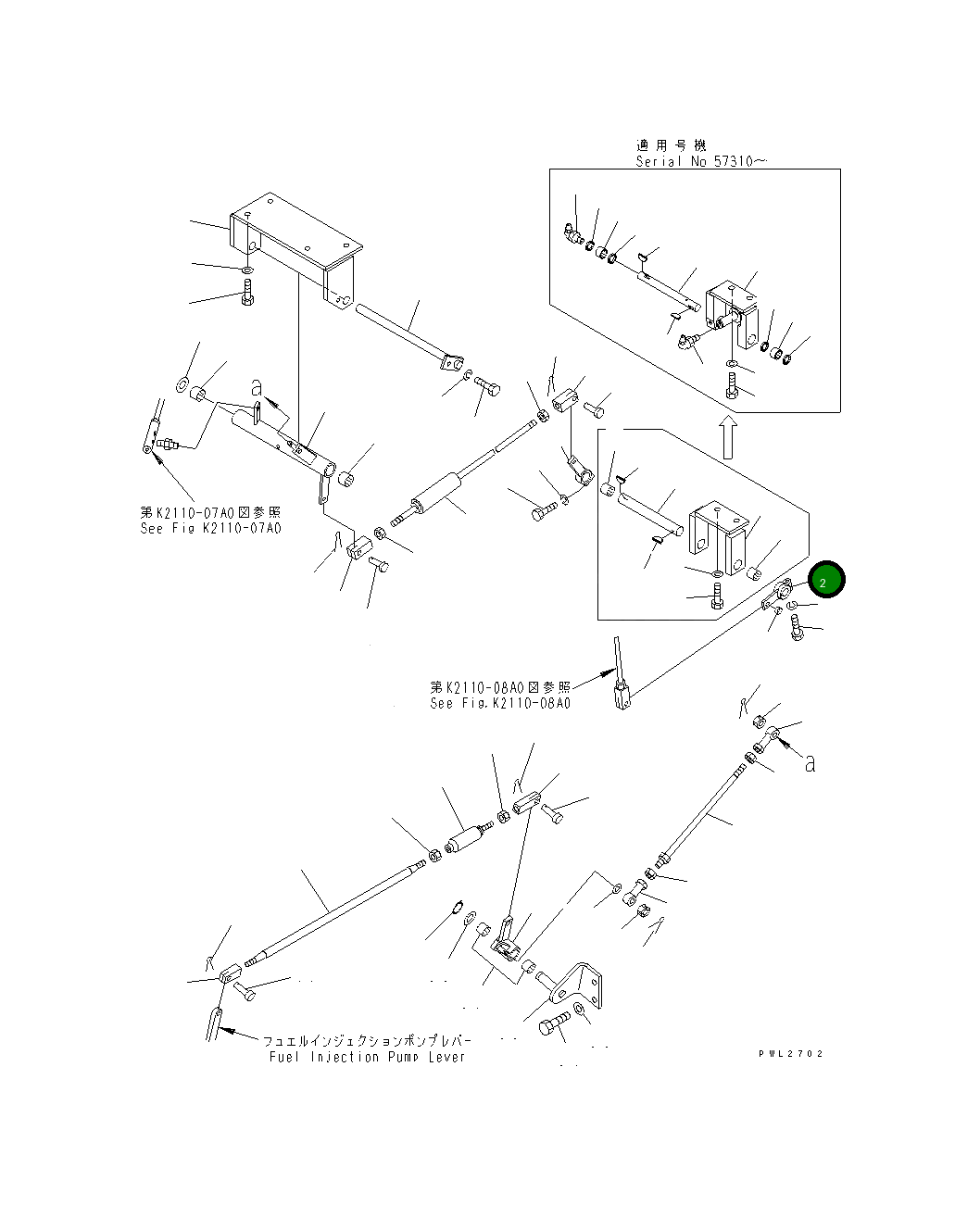 適用号機
Serial No 57310~

a

第K2110-07A0図参照
See Fig K2110-07A0

2

第K2110-08A0図参照
See Fig.K2110-08A0

a

フュエルインジェクションポンプレバー
Fuel Injection Pump Lever

PWL2702