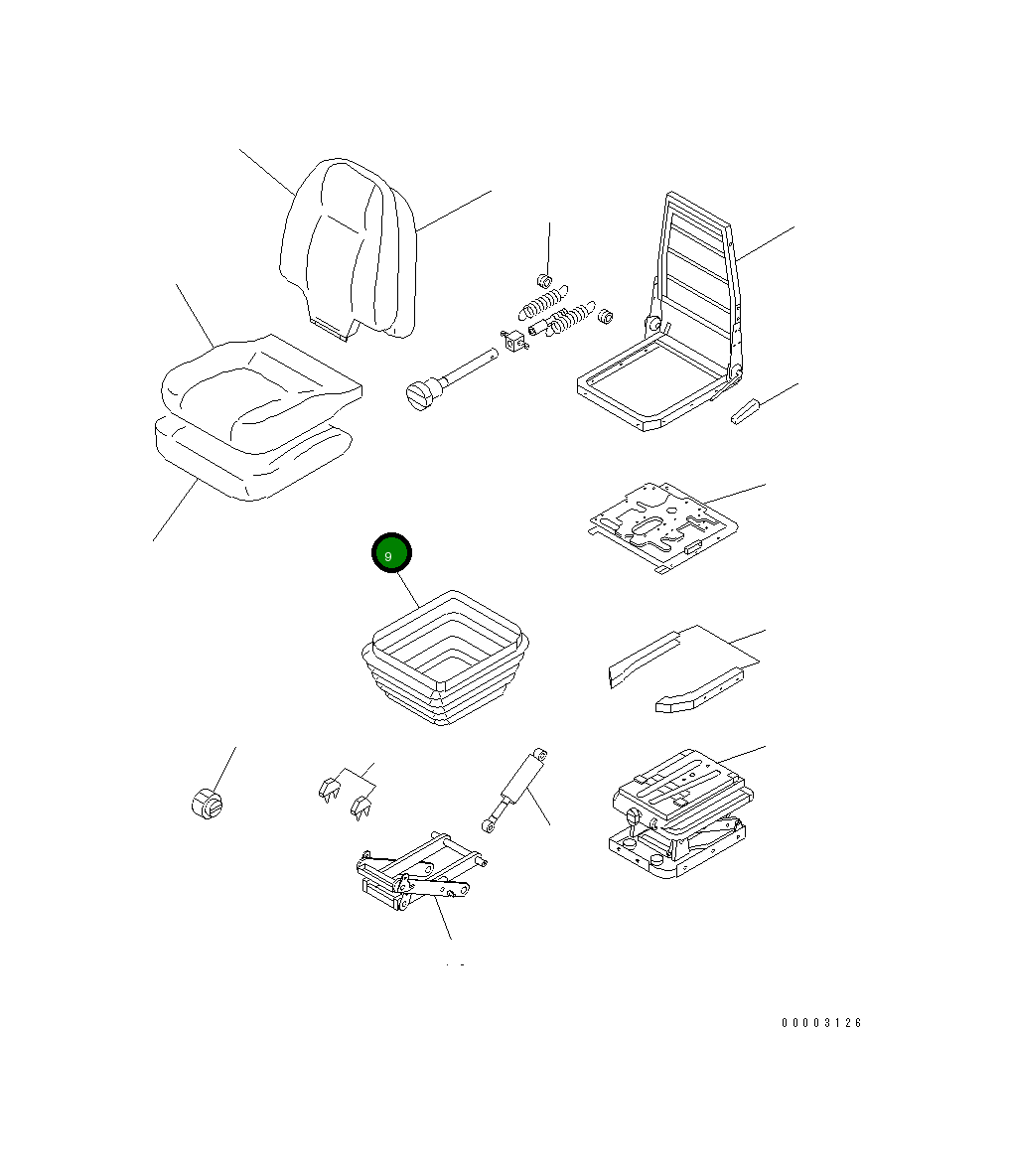 9

00003126