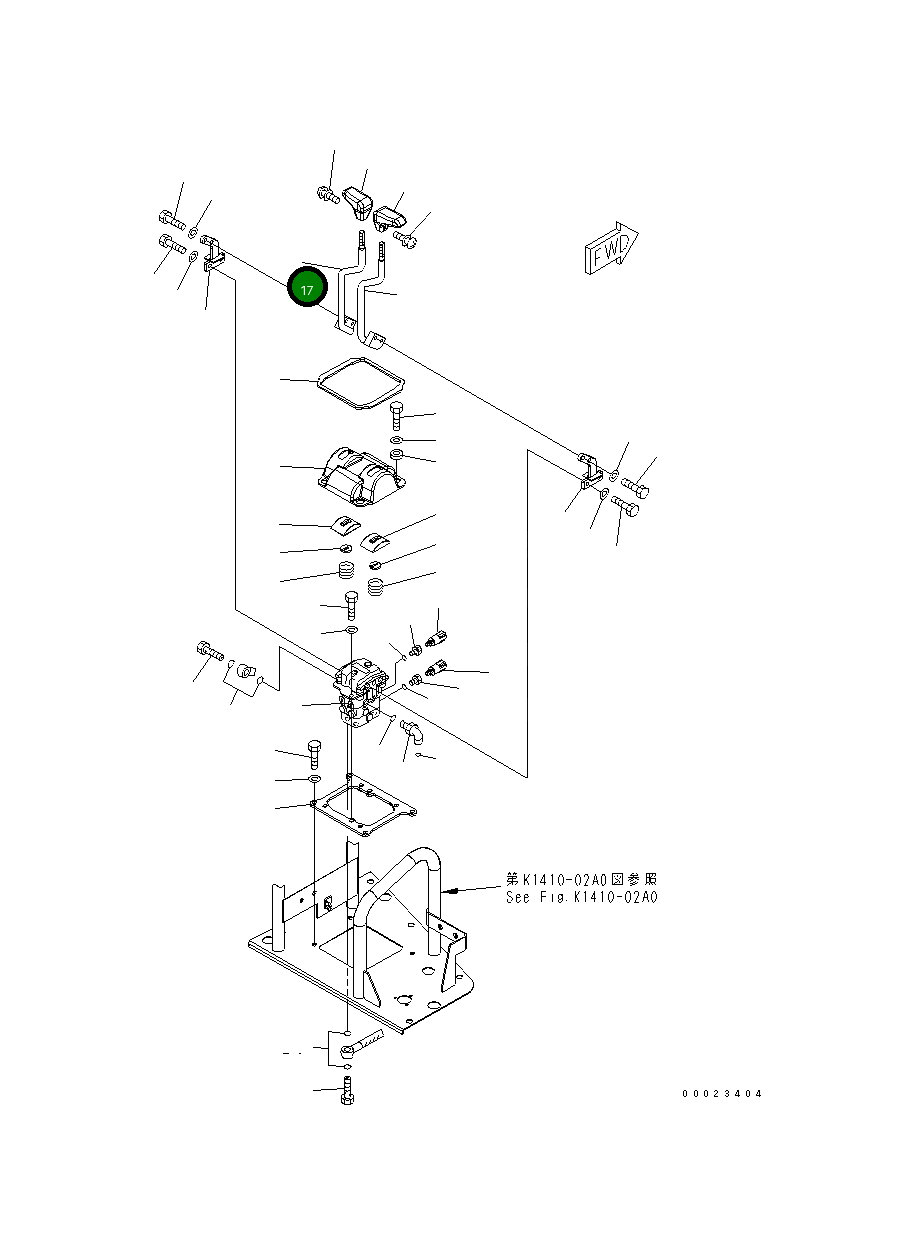 FWD

17

第K1410-02A0図参照
See Fig.K1410-02A0

00023404