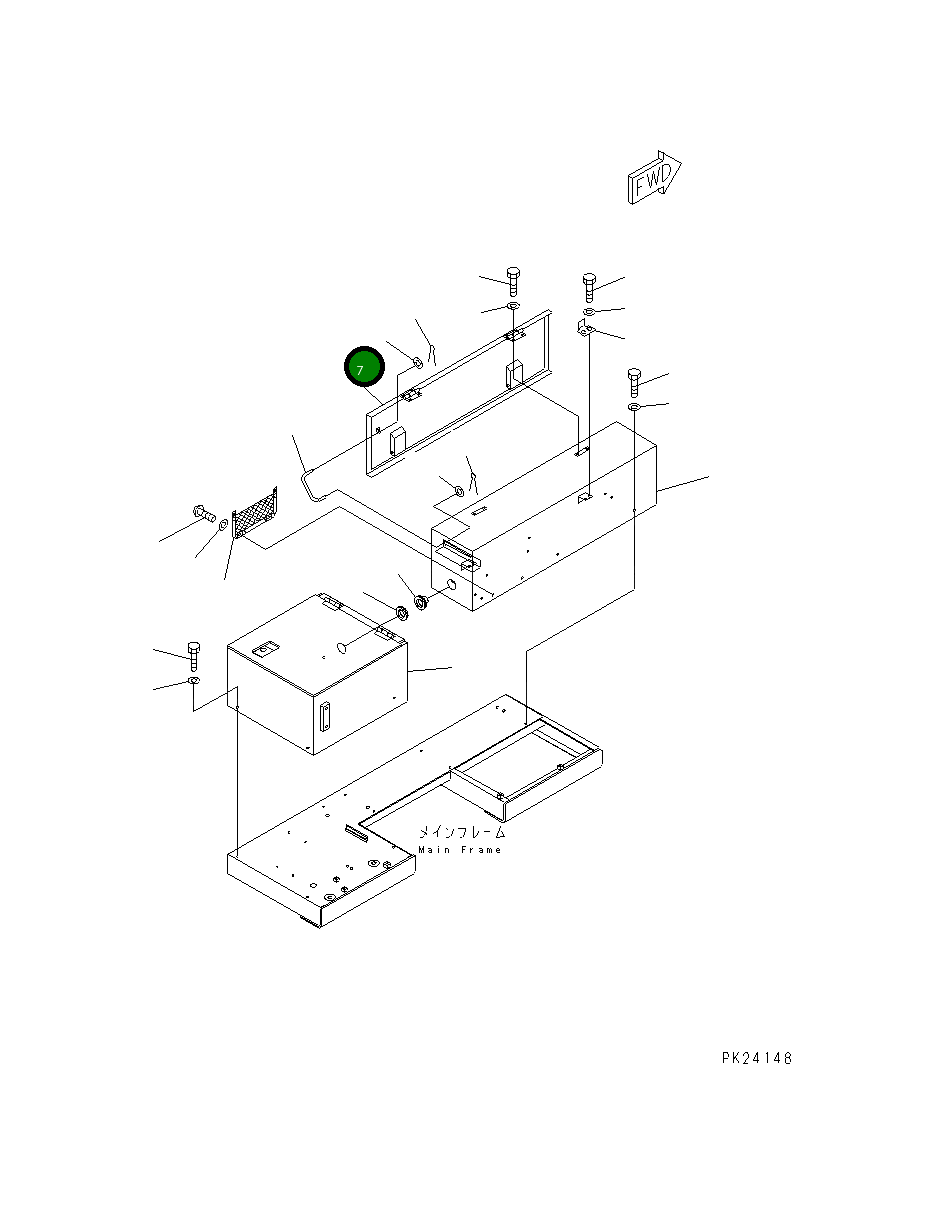 FWD

7

メインフレーム
Main Frame

PK24148