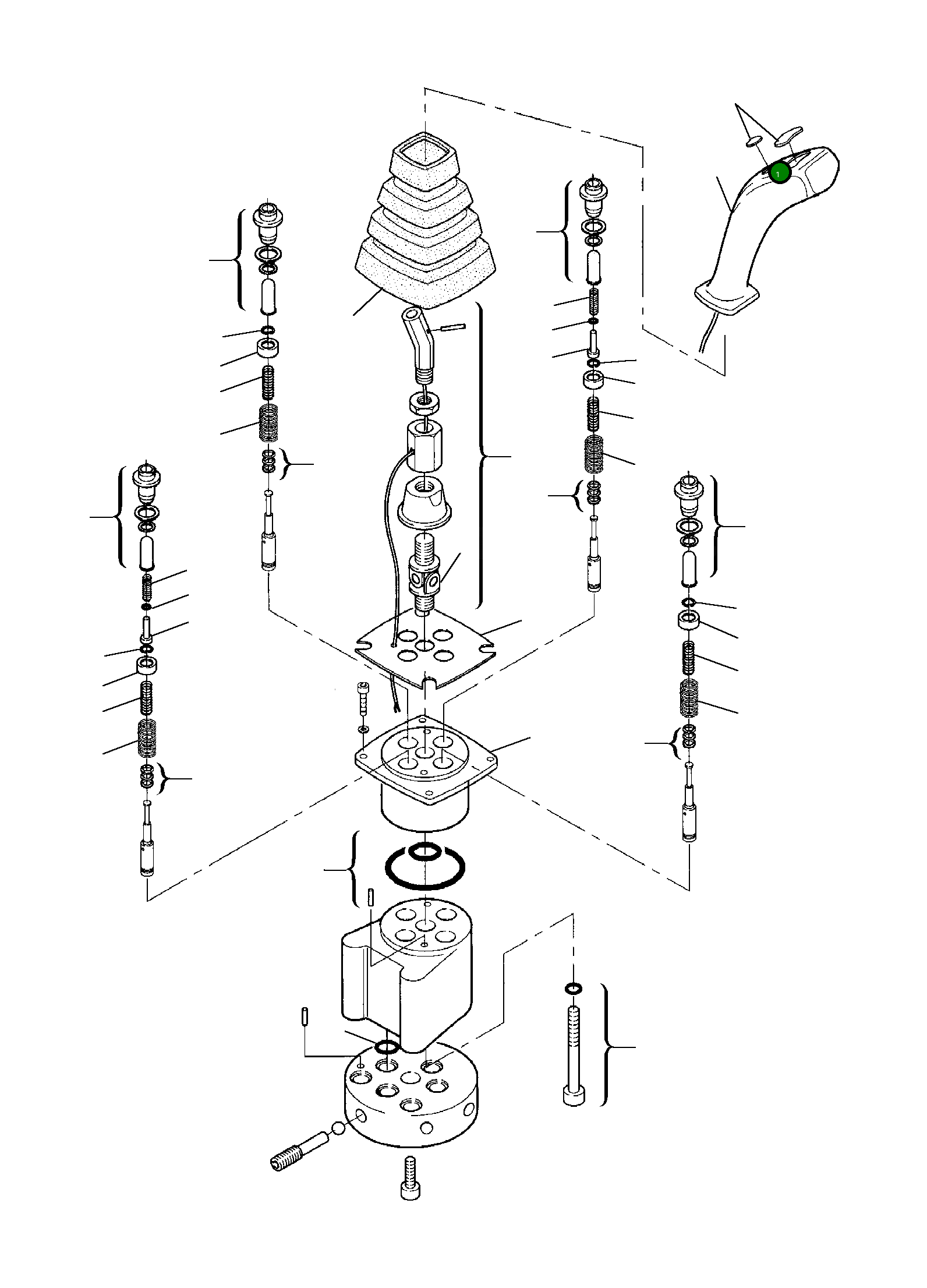 1