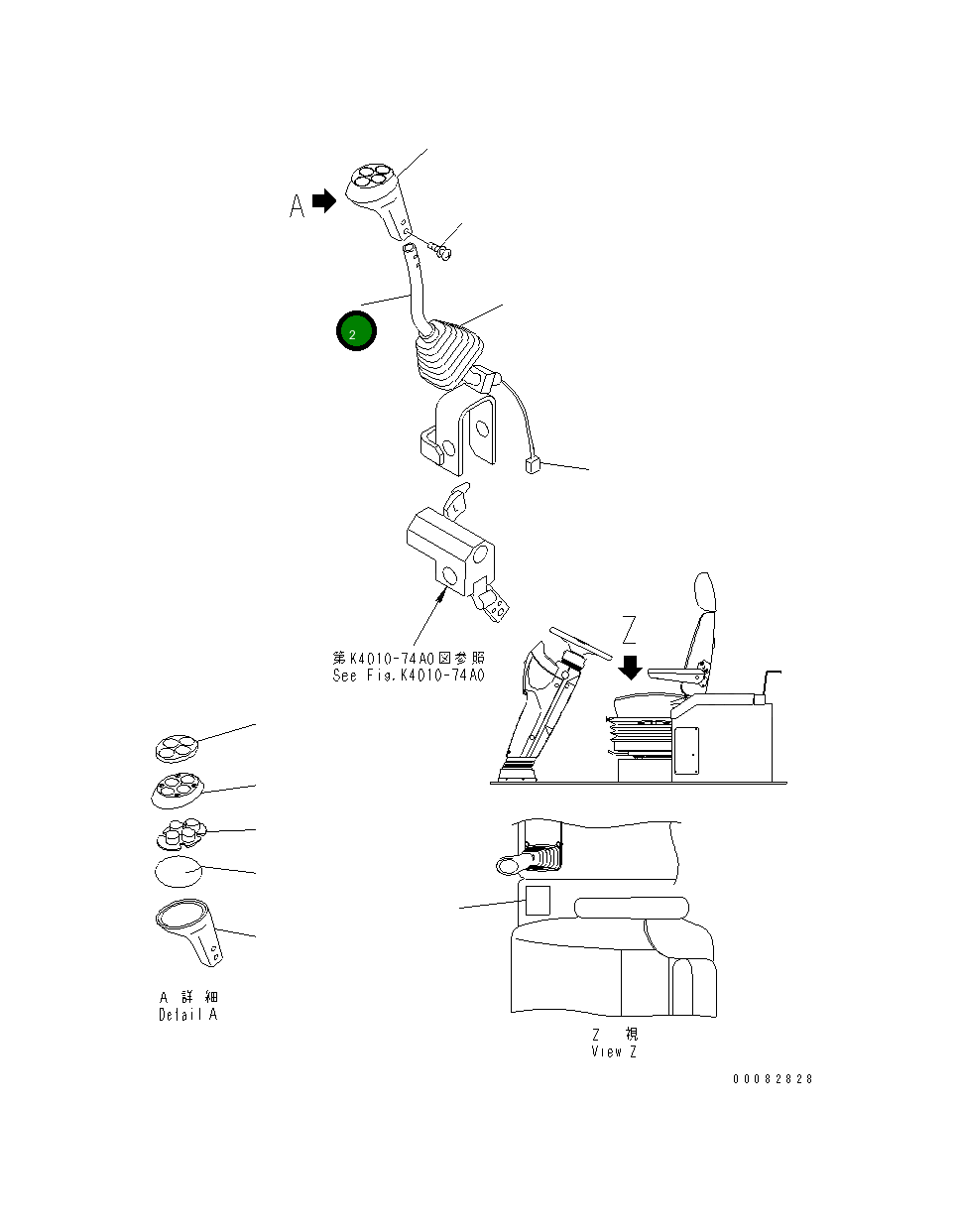 A

2

第K4010-74A0図参照
See Fig.K4010-74A0

Z

A 詳 細
Detail A

Z 視
View Z

00082828