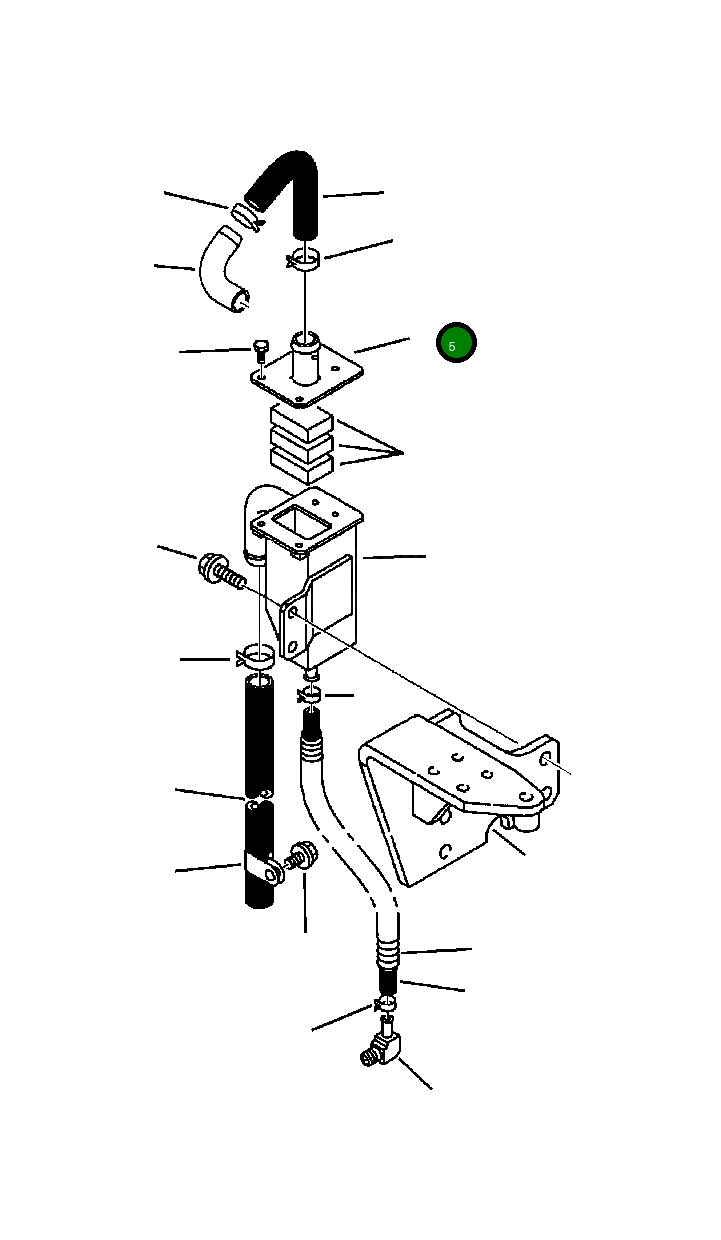 5