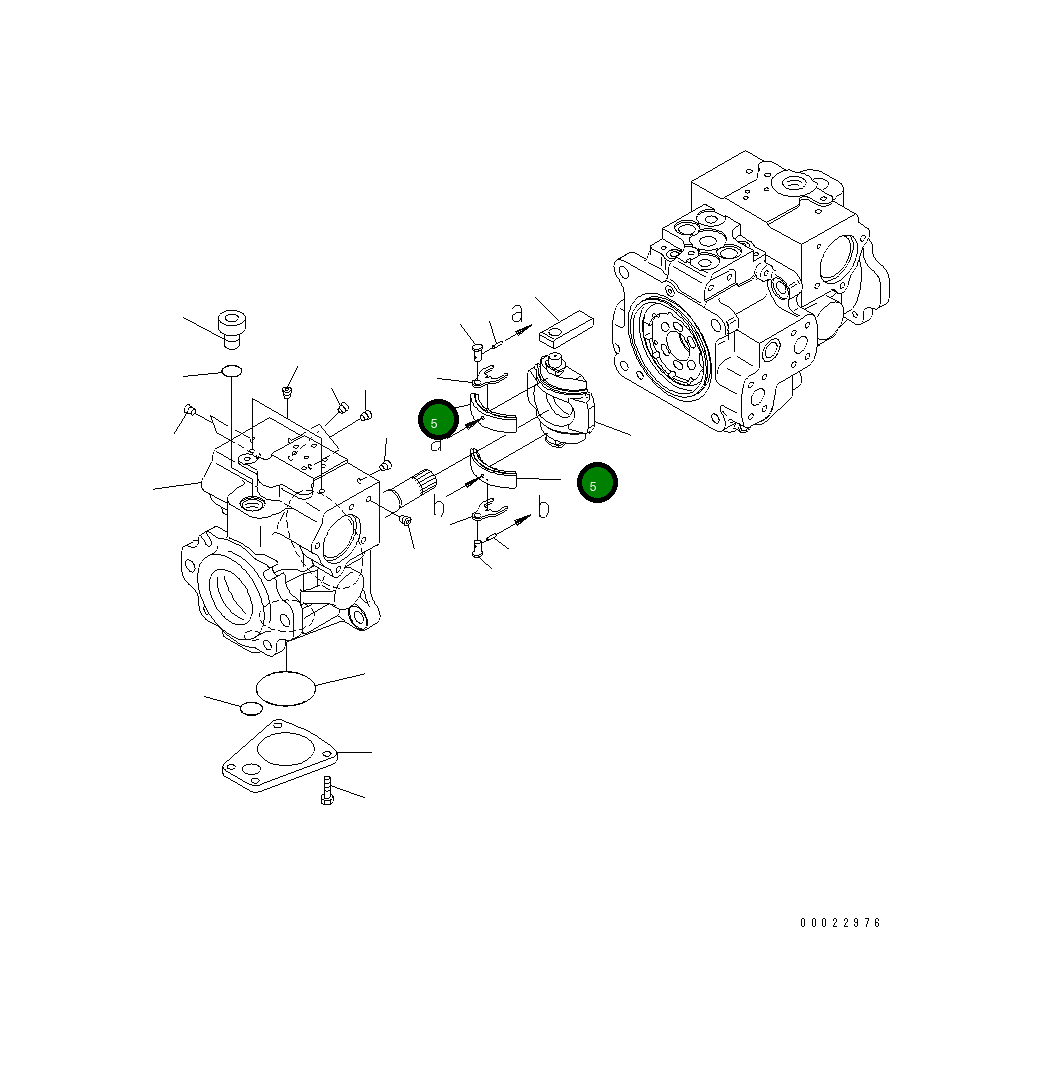 a
5
a
5
b
b
00022976