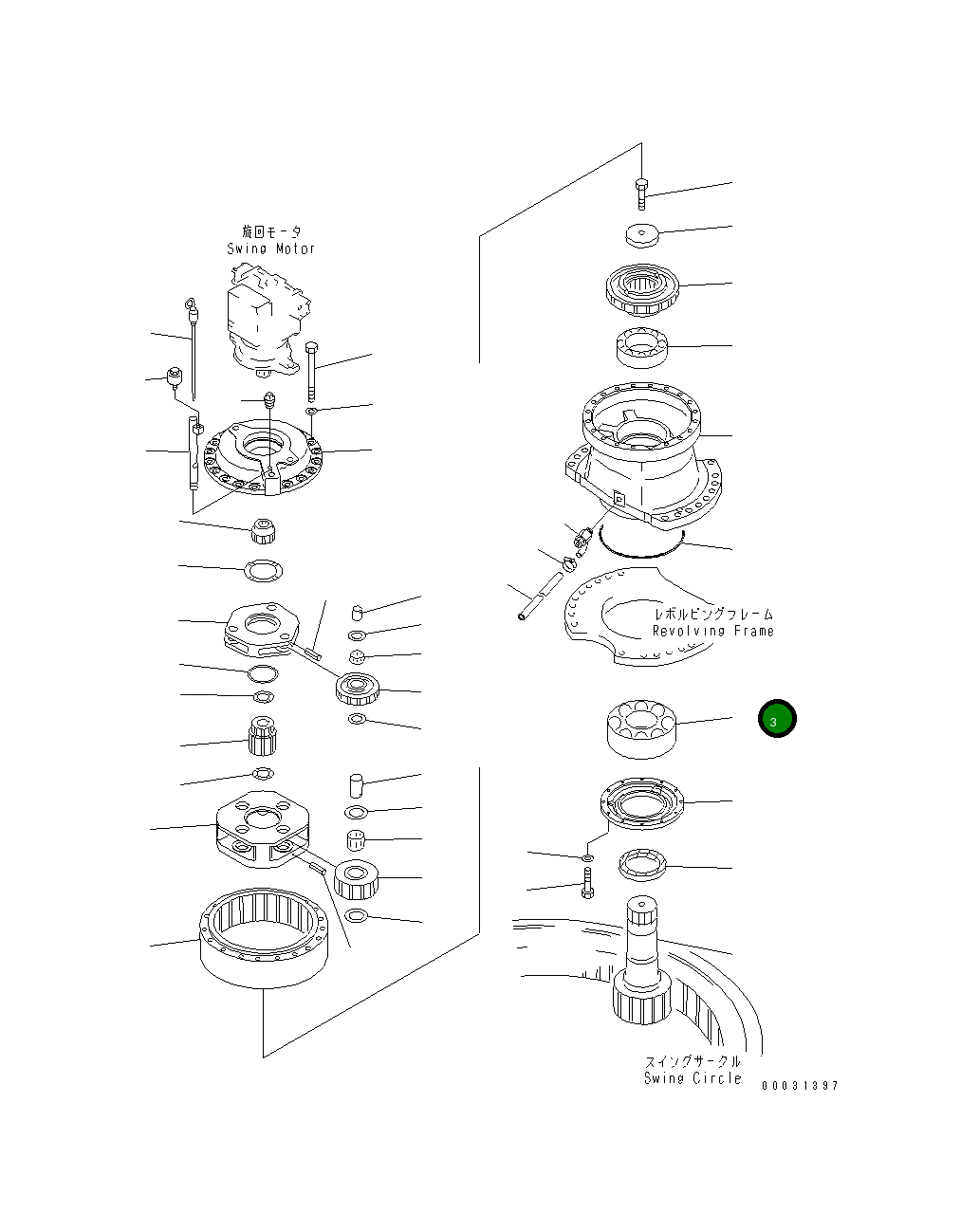 旋回モータ
Swing Motor

レボルビングフレーム
Revolving Frame

3

スイングサークル
Swing Circle

00031397