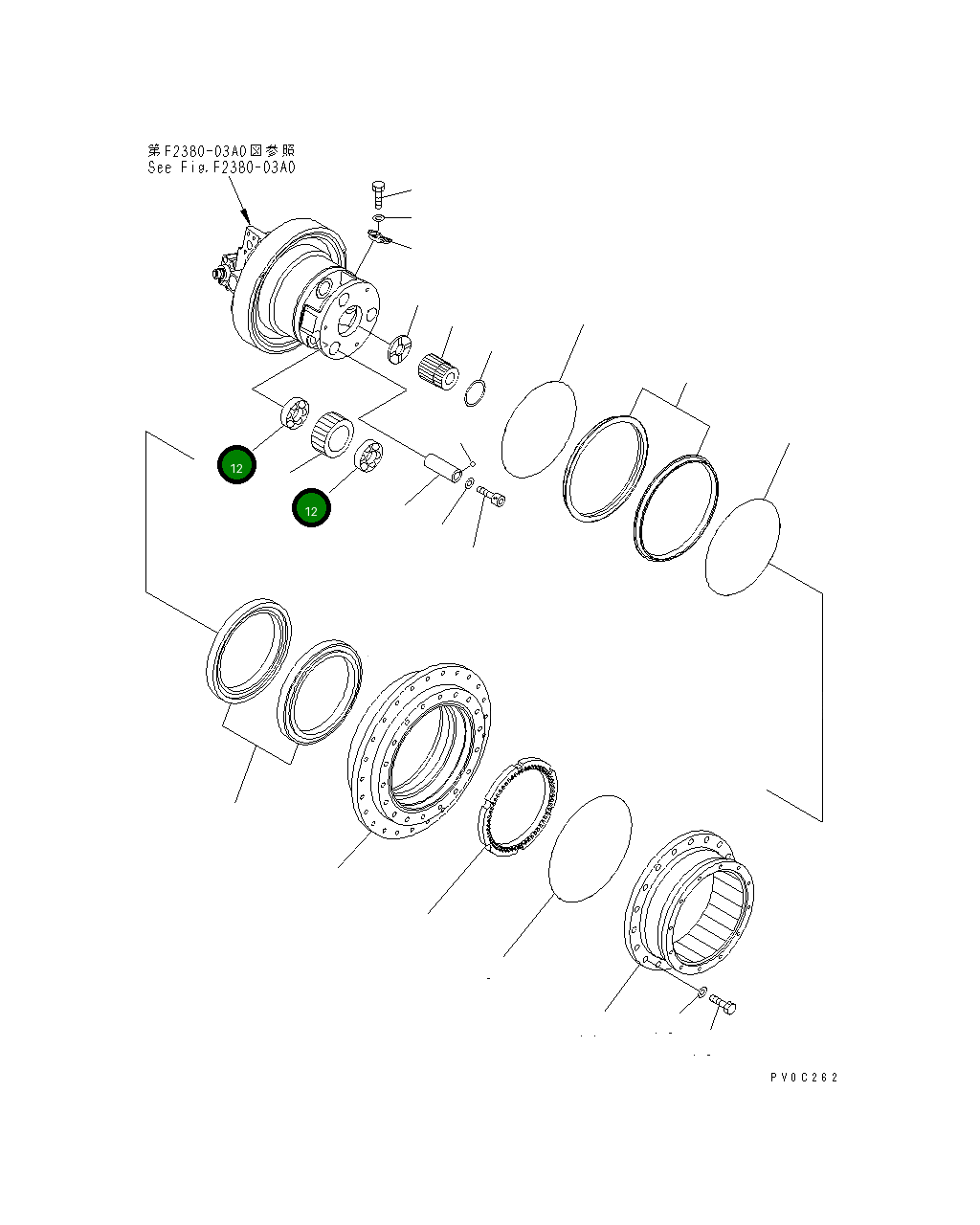 第F2380-03A0図参照
See Fig.F2380-03A0

12

12

PV0C262