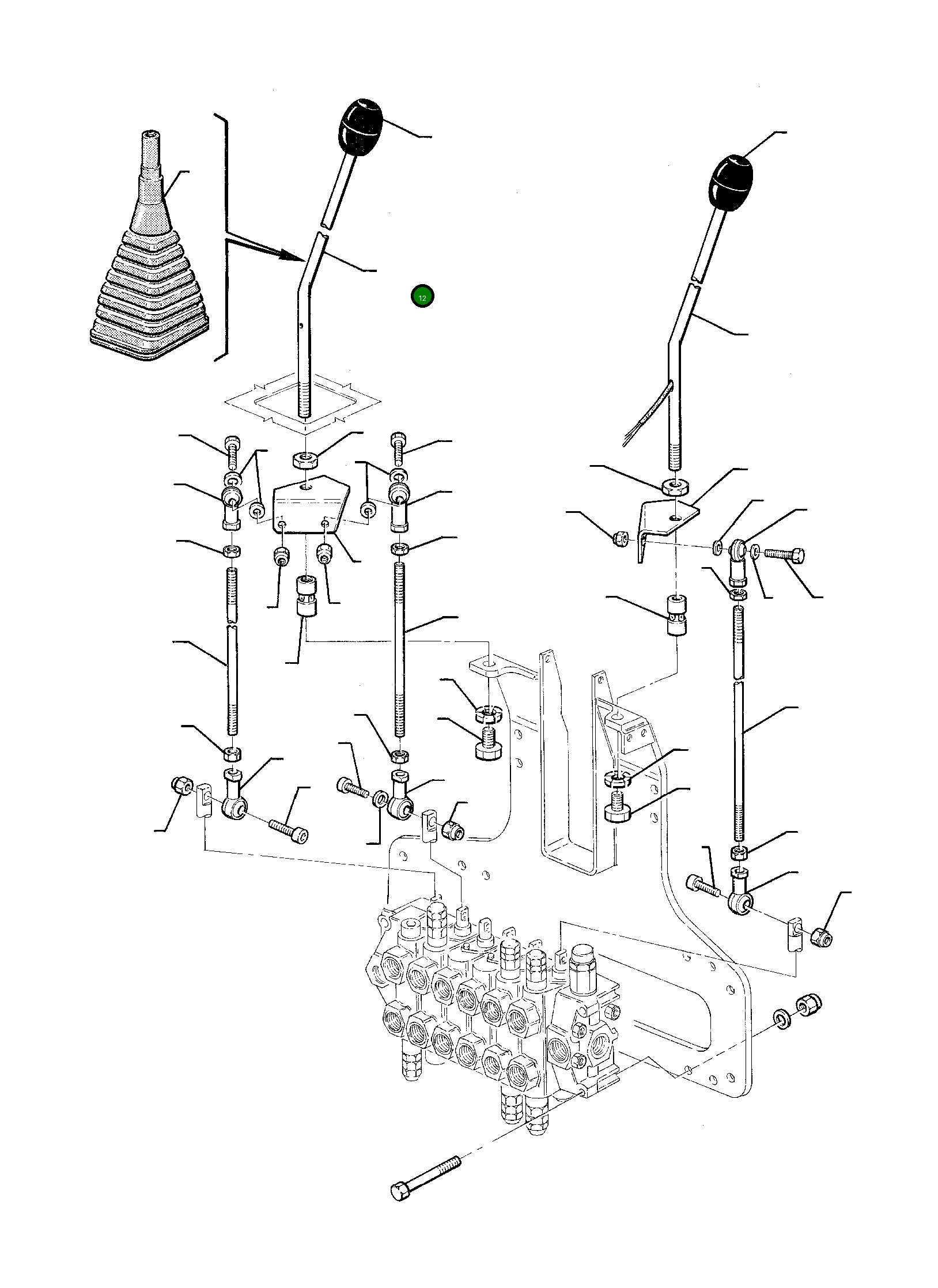 12