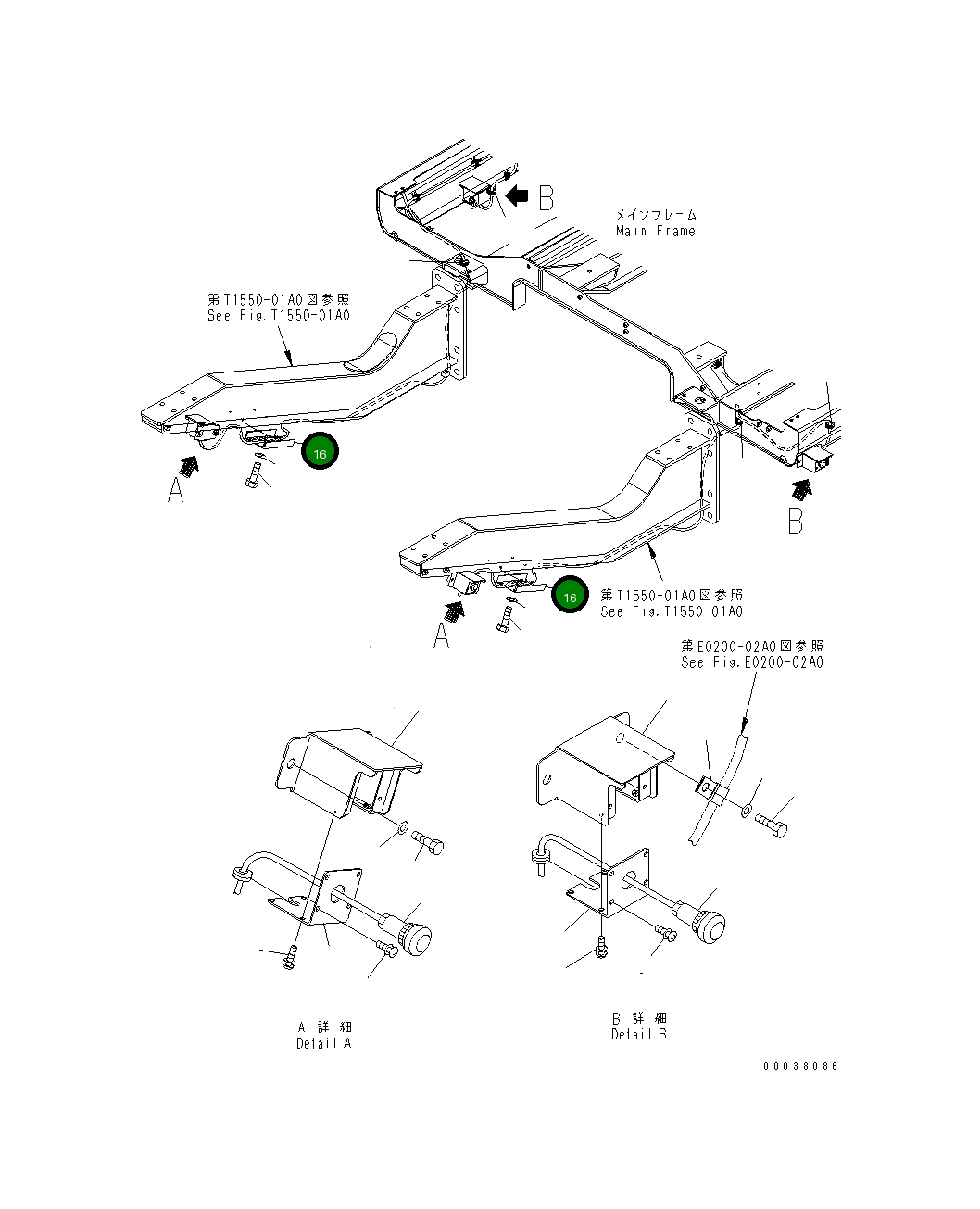 B

メインフレーム
Main Frame

第T1550-01A0図参照
See Fig.T1550-01A0

16

A

B

16

第T1550-01A0図参照
See Fig.T1550-01A0

A

第E0200-02A0図参照
See Fig.E0200-02A0

A 詳 細
Detail A

B 詳 細
Detail B

00038086