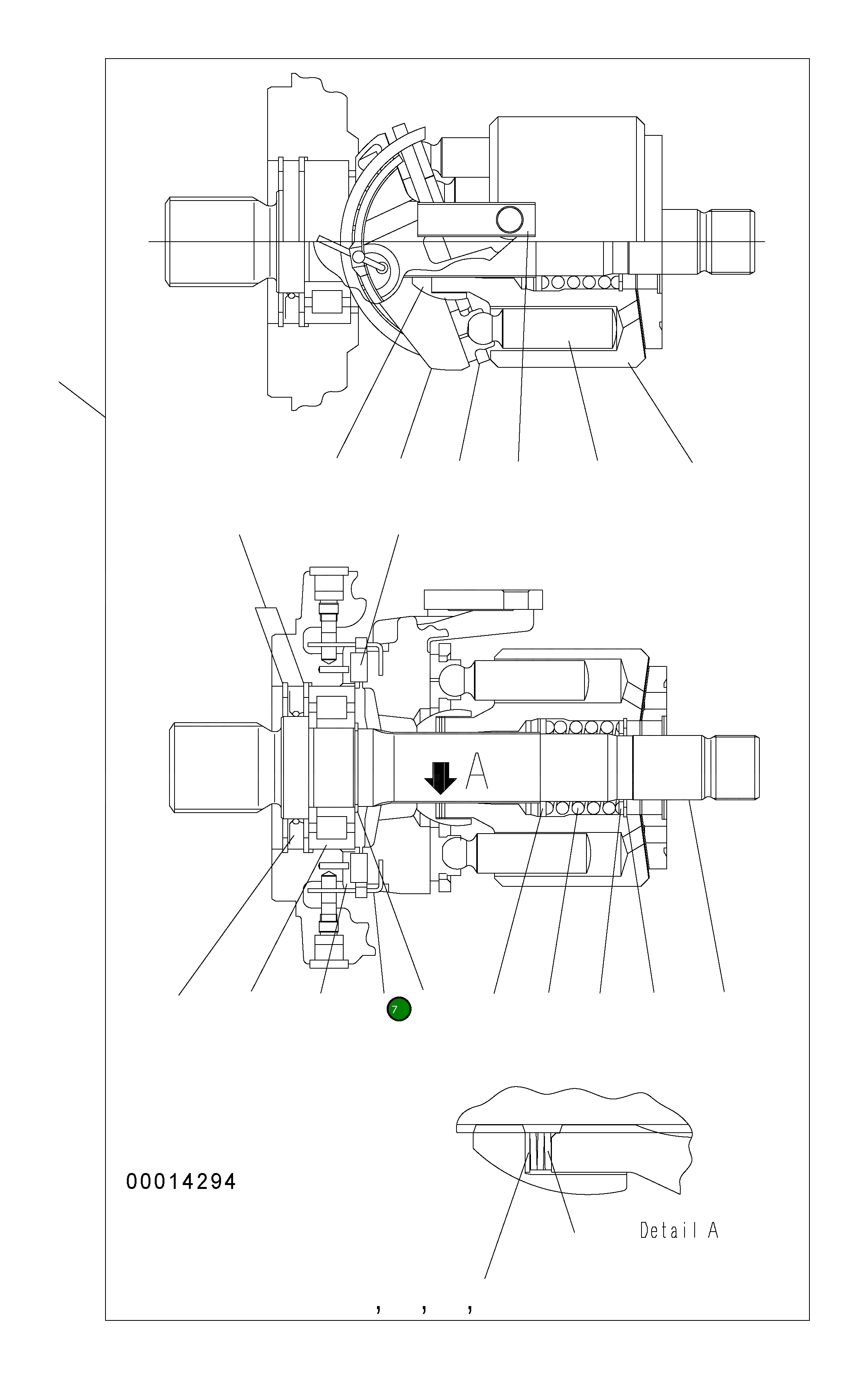 A

7

00014294

Detail A

, , ,