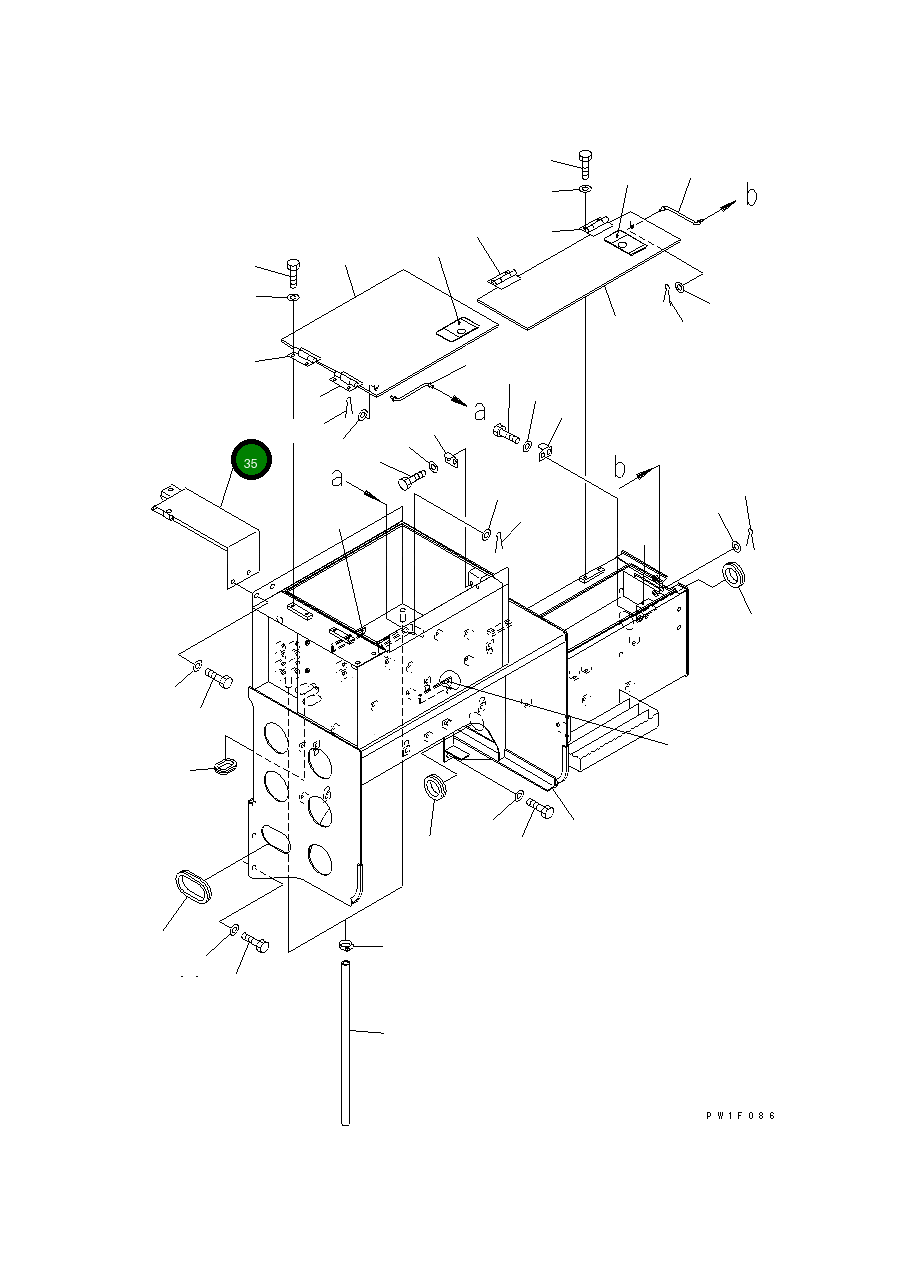 b
a
35
a
b
PW1F086