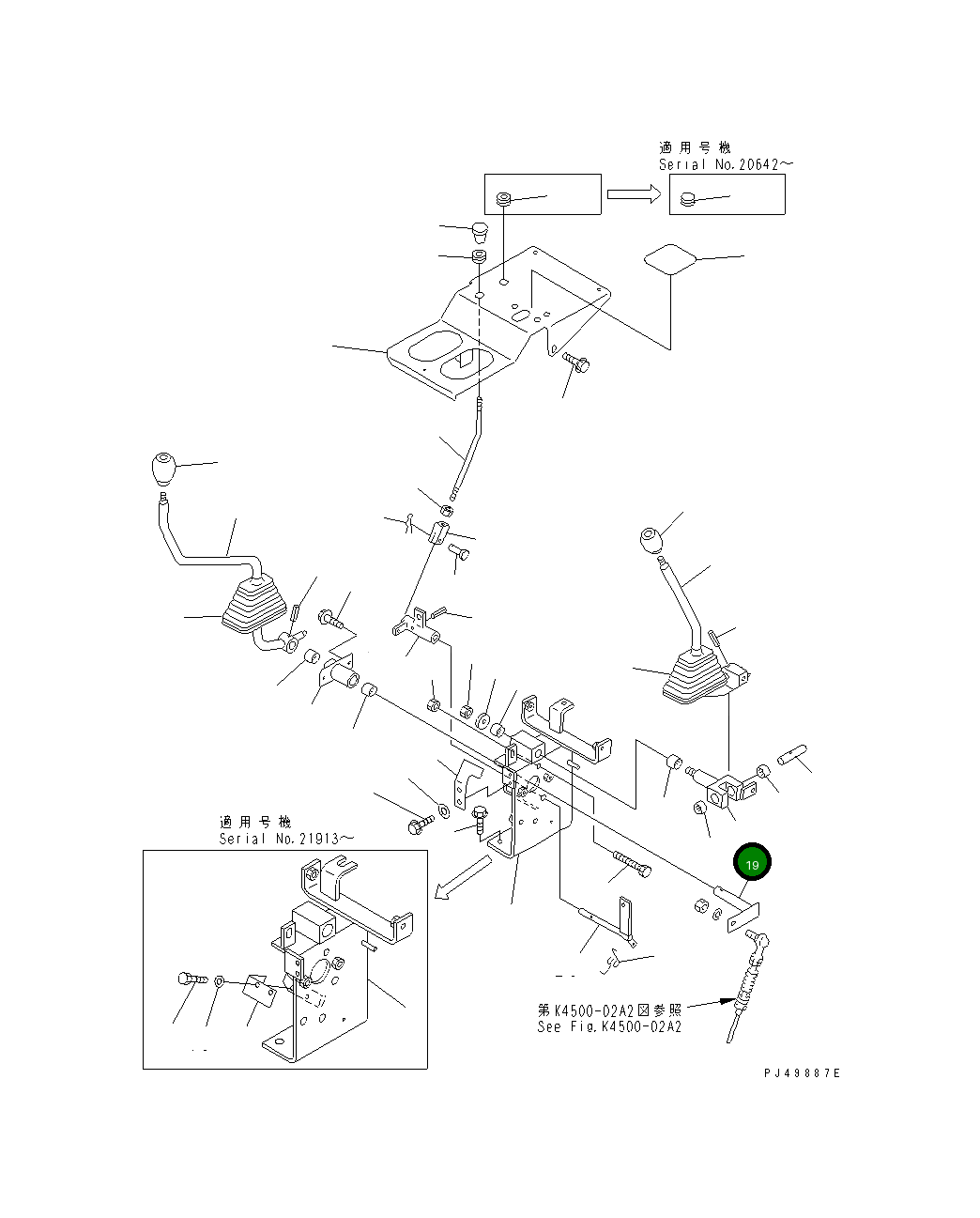 適用号機
Serial No.20642～

適用号機
Serial No.21913～

19

第K4500-02A2図参照
See Fig.K4500-02A2

PJ49887E