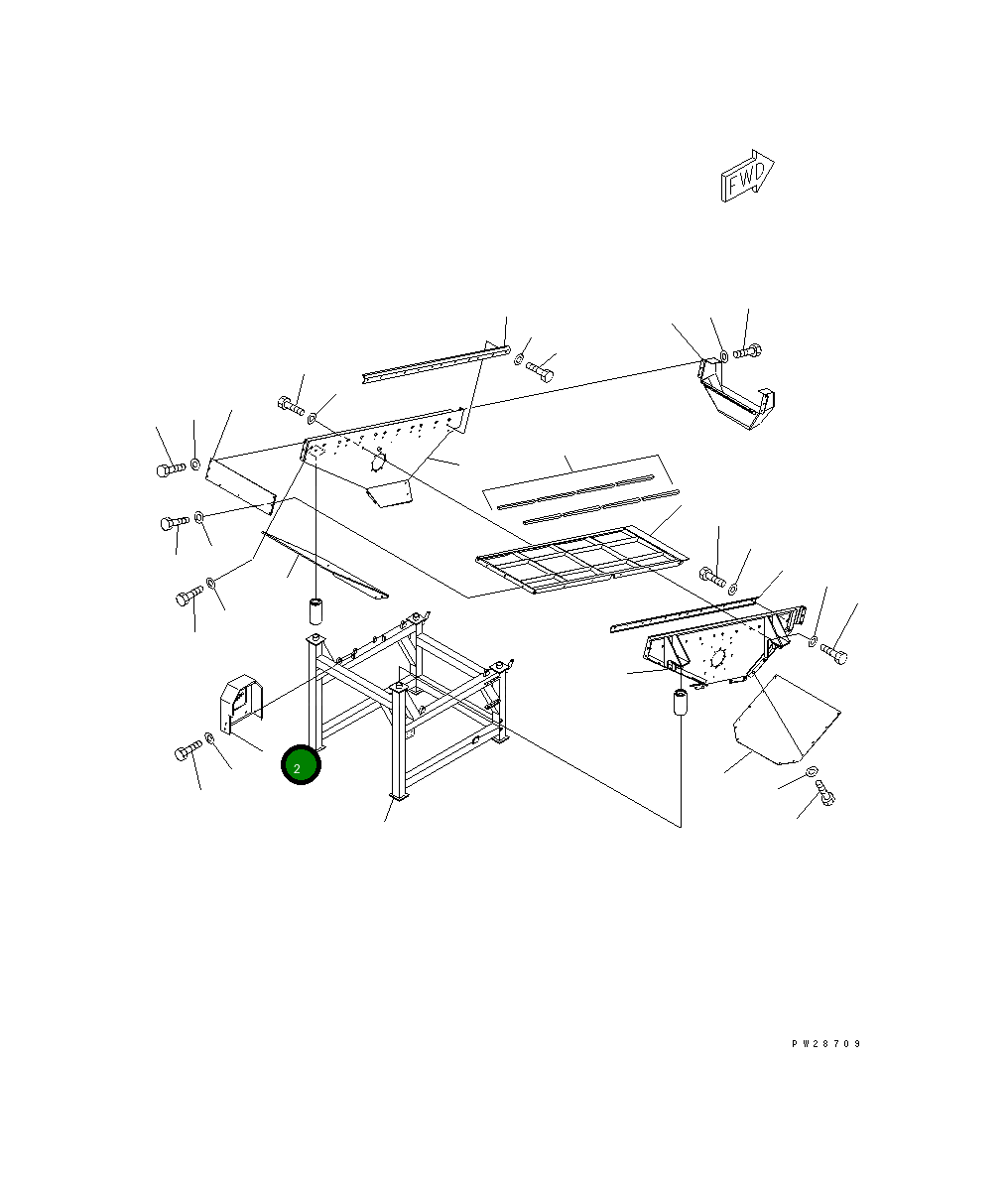 FWD

2

PW28709