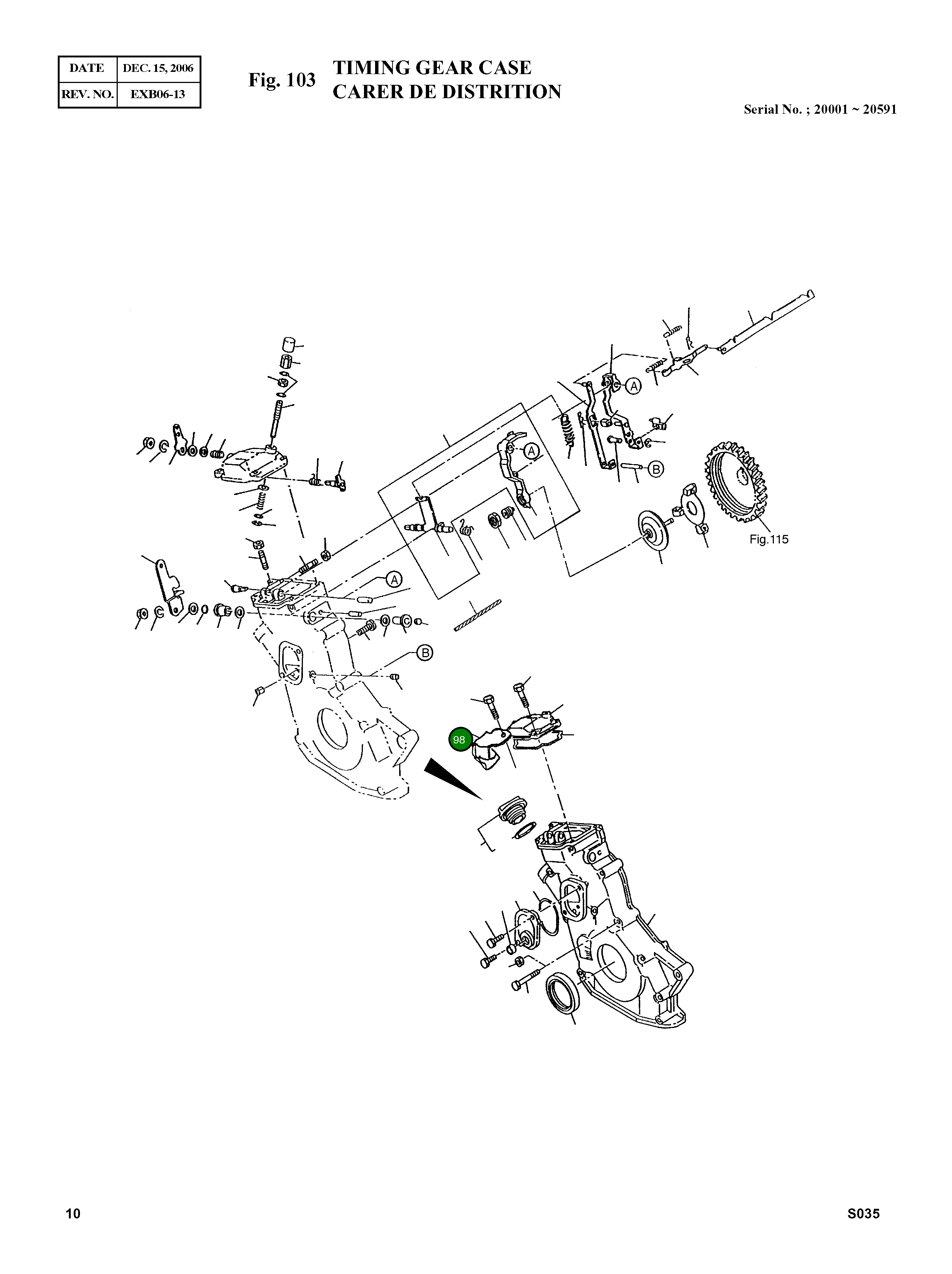 | DATE | DEC. 15, 2006 |
|---|---|
| REV. NO. | EXB06-13 |

Fig. 103 TIMING GEAR CASE
CARER DE DISTRITION

Serial No. ; 20001 ~ 20591

A

A

B

Fig.115

A

B

98

10

S035