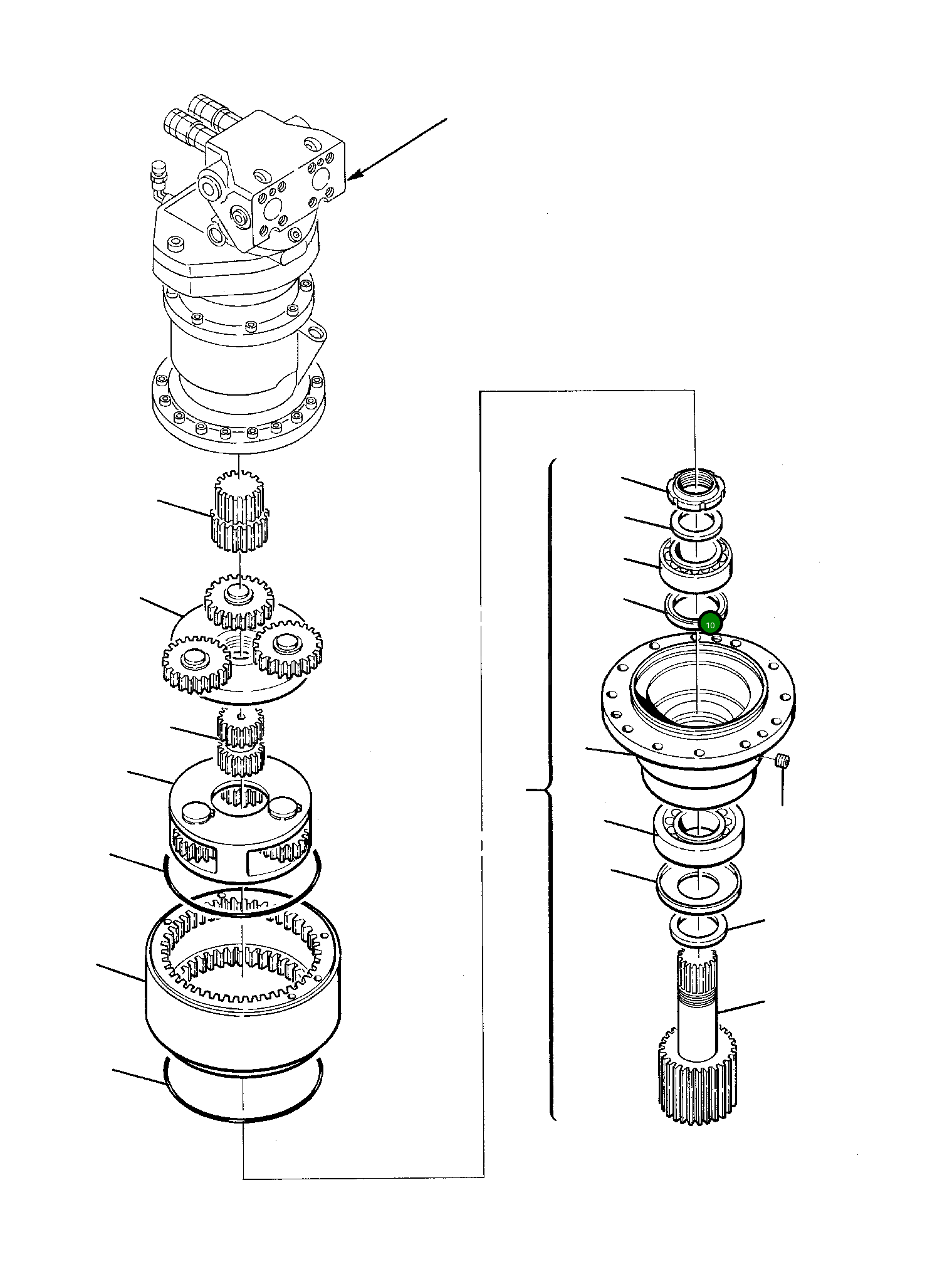 10