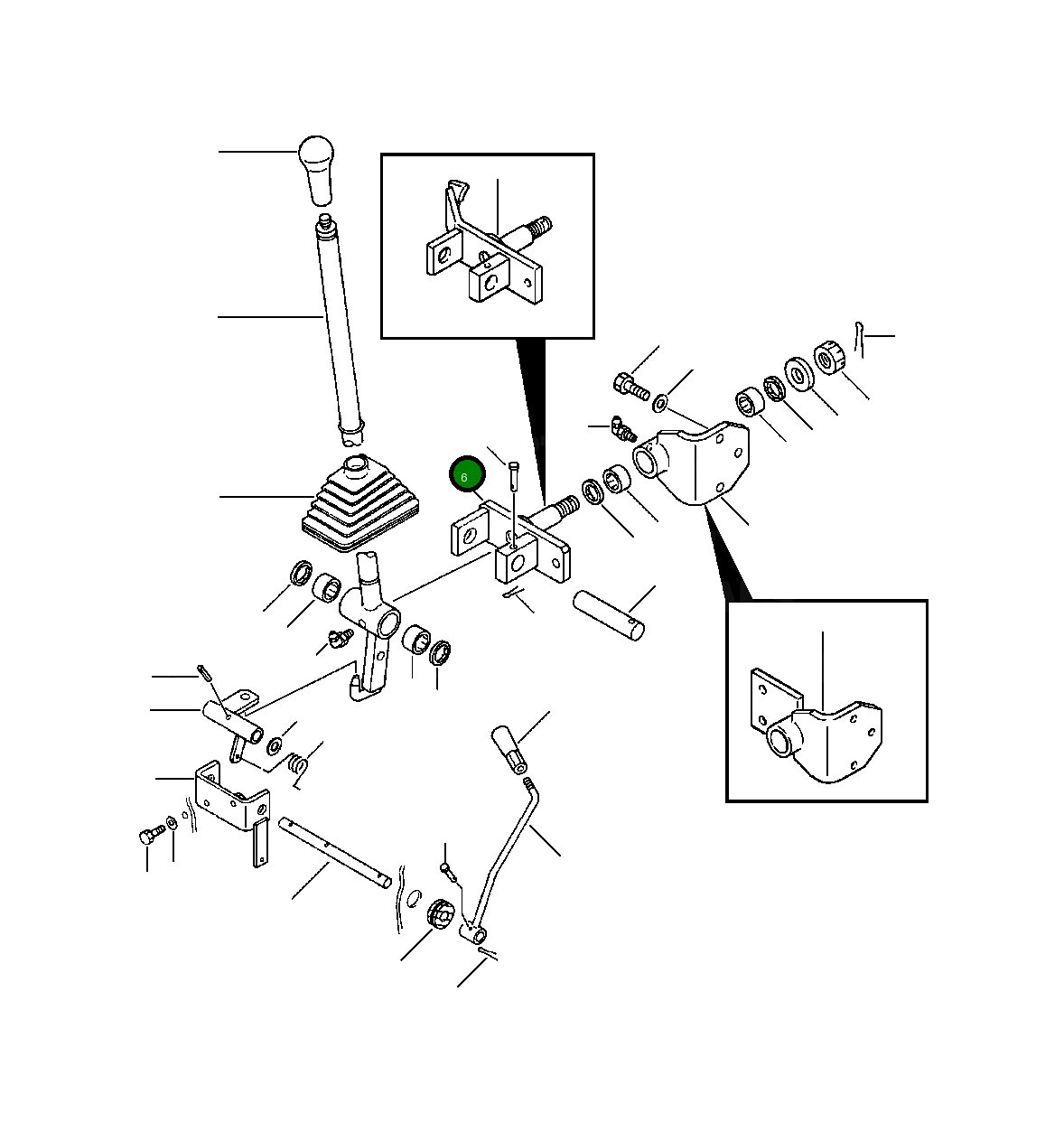 6