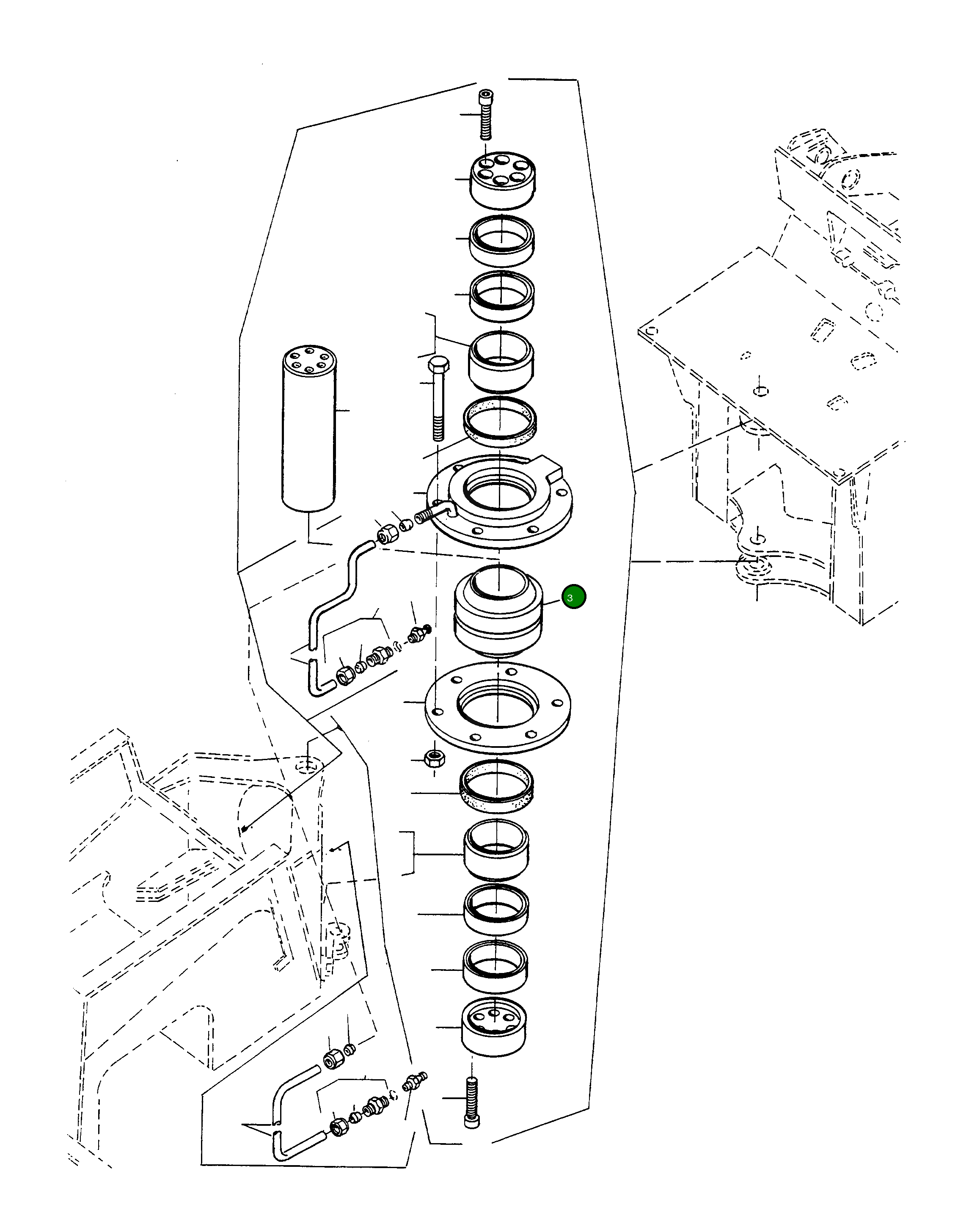 3