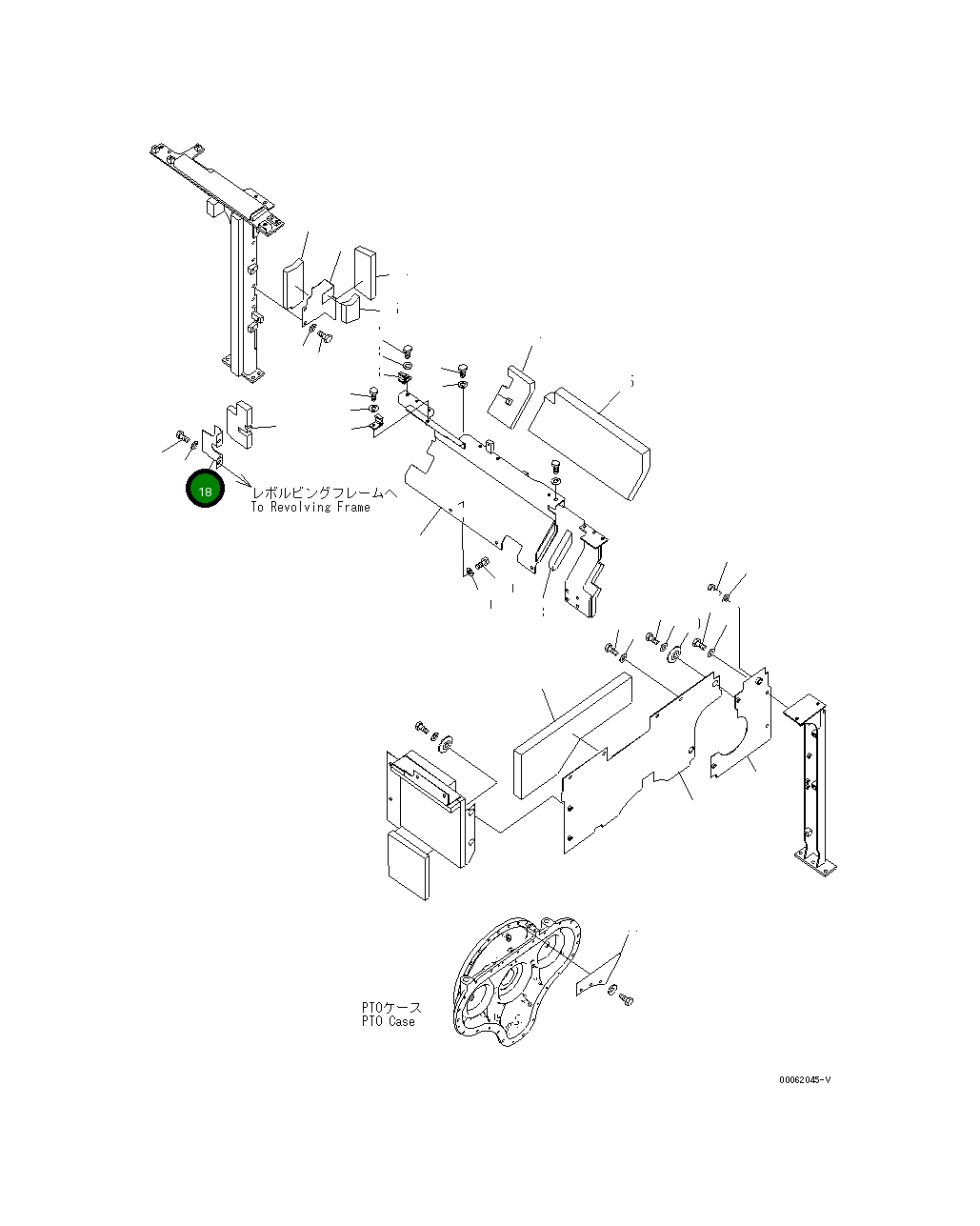 18

レボルビングフレームへ
To Revolving Frame

PTOケース
PTO Case

00062045-V